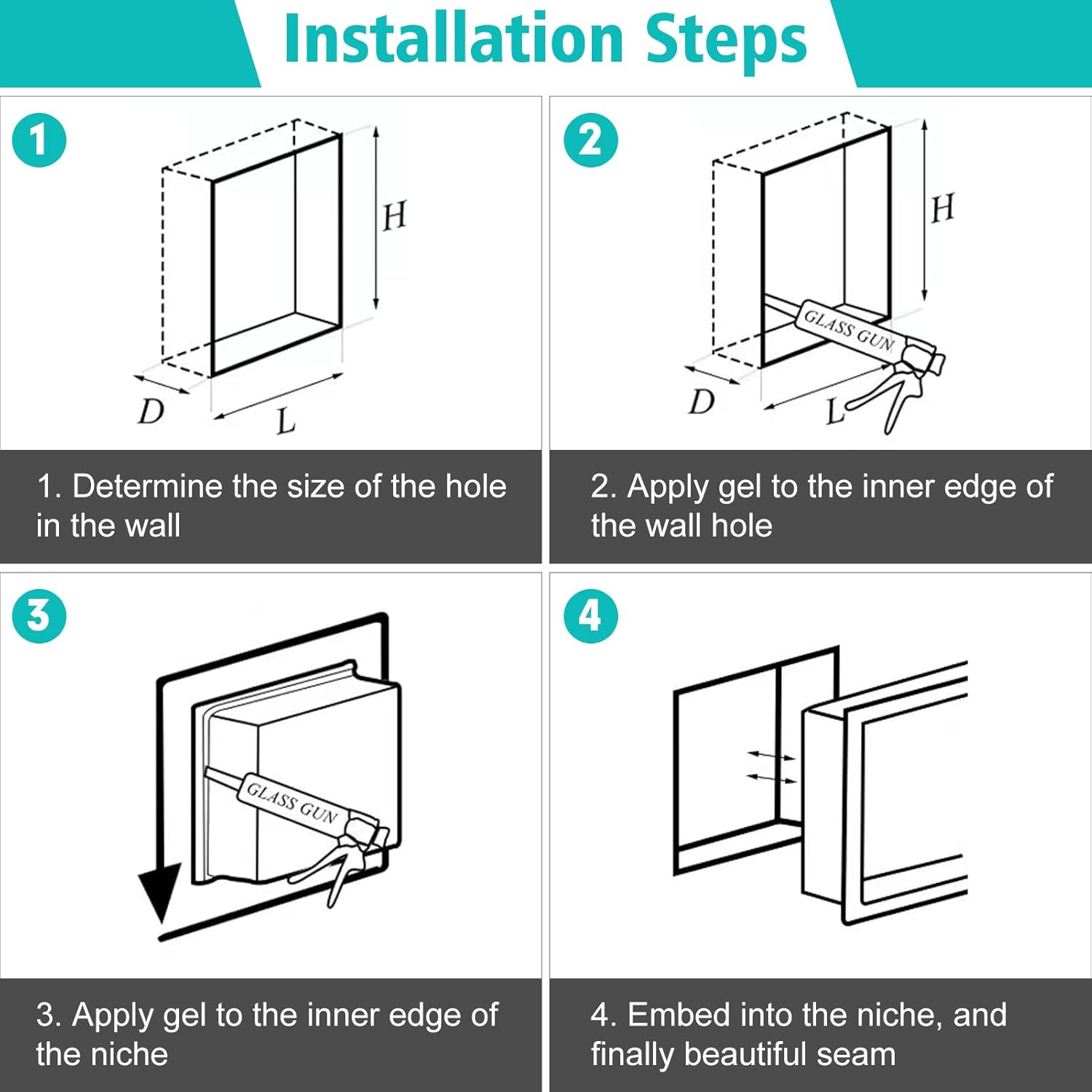 Installation Steps

1

H

D

L

1. Determine the size of the hole in the wall

2

H

GLASS GUN

D

L

2. Apply gel to the inner edge of the wall hole

3

GLASS GUN

3. Apply gel to the inner edge of the niche

4

4. Embed into the niche, and finally beautiful seam