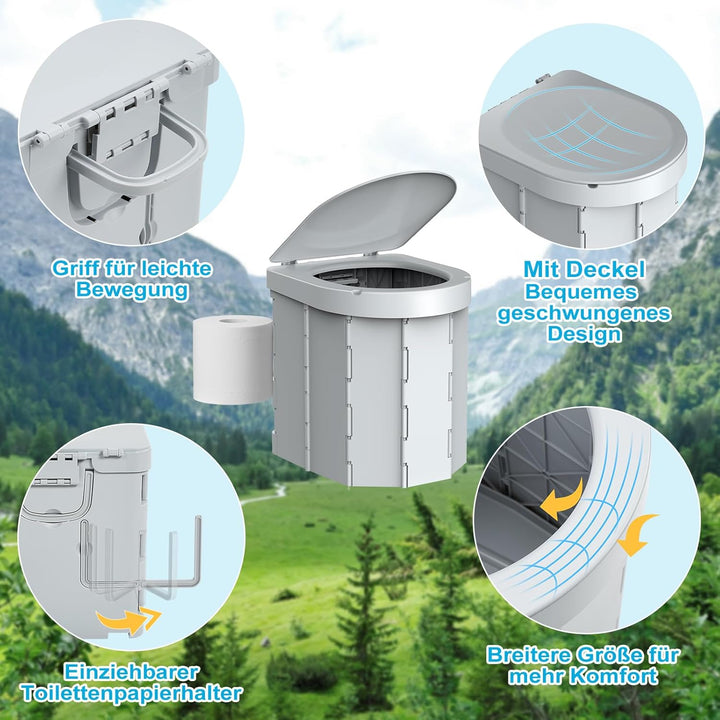 Griff für leichte Bewegung

Mit Deckel
Bequemes geschwungenes Design

Einziehbarer Toilettenpapierhalter

Breitere Größe für mehr Komfort