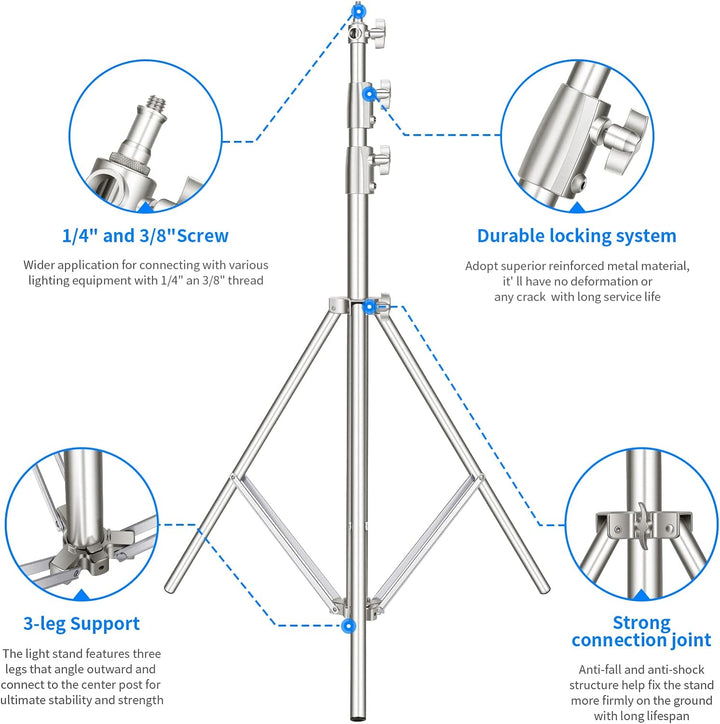 1/4" and 3/8"Screw

Wider application for connecting with various lighting equipment with 1/4" an 3/8" thread

Durable locking system

Adopt superior reinforced metal material, it' ll have no deformation or any crack with long service life

3-leg Support

The light stand features three legs that angle outward and connect to the center post for ultimate stability and strength

Strong connection joint

Anti-fall and anti-shock structure help fix the stand more firmly on the ground with long lifespan