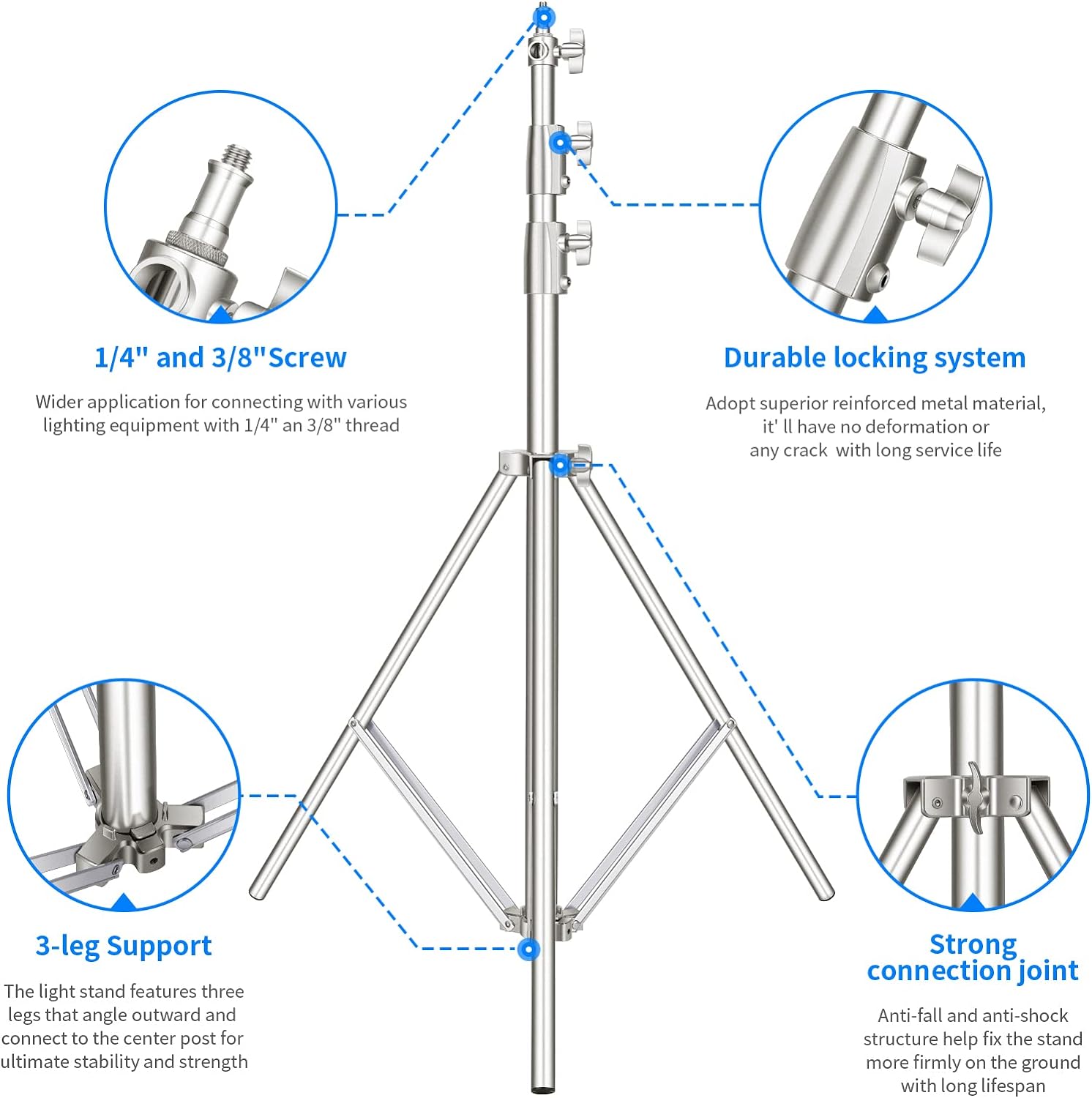 1/4" and 3/8"Screw

Wider application for connecting with various lighting equipment with 1/4" an 3/8" thread

Durable locking system

Adopt superior reinforced metal material, it' ll have no deformation or any crack with long service life

3-leg Support

The light stand features three legs that angle outward and connect to the center post for ultimate stability and strength

Strong connection joint

Anti-fall and anti-shock structure help fix the stand more firmly on the ground with long lifespan