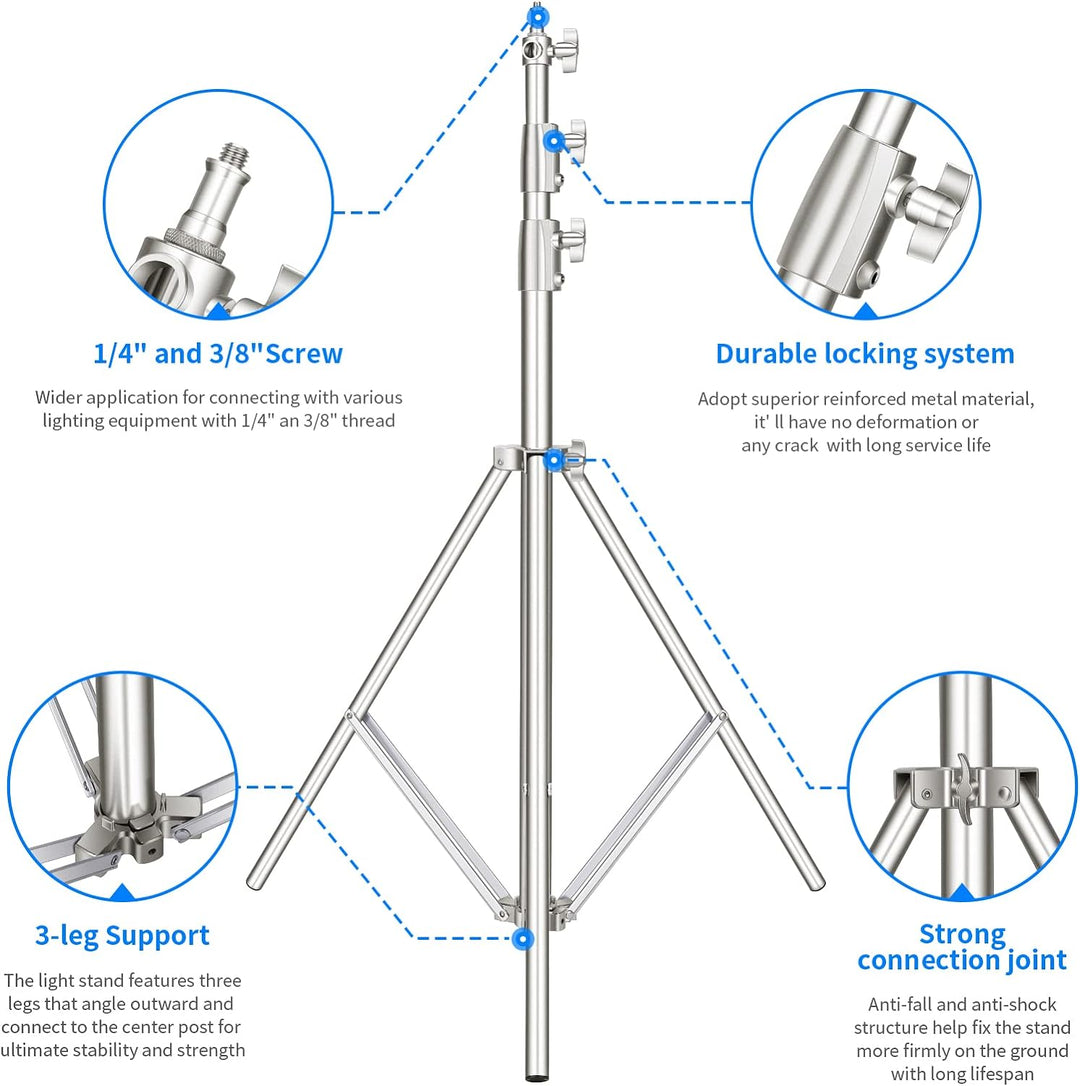 1/4" and 3/8"Screw

Wider application for connecting with various lighting equipment with 1/4" an 3/8" thread

Durable locking system

Adopt superior reinforced metal material, it' ll have no deformation or any crack with long service life

3-leg Support

The light stand features three legs that angle outward and connect to the center post for ultimate stability and strength

Strong connection joint

Anti-fall and anti-shock structure help fix the stand more firmly on the ground with long lifespan