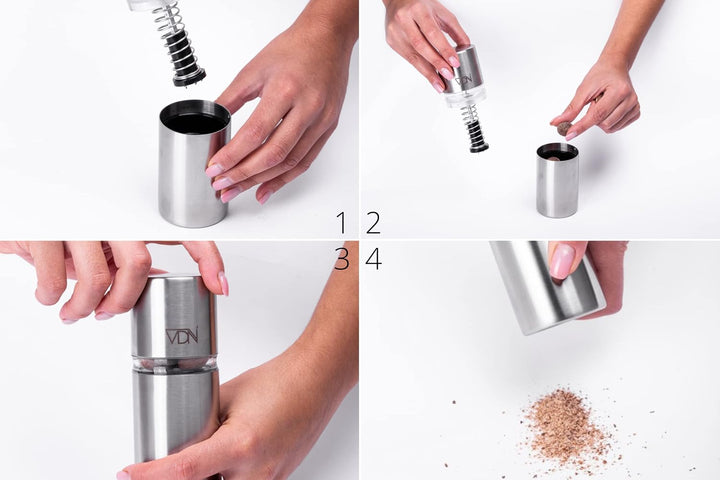 VDN
1 2
3 4
VDN