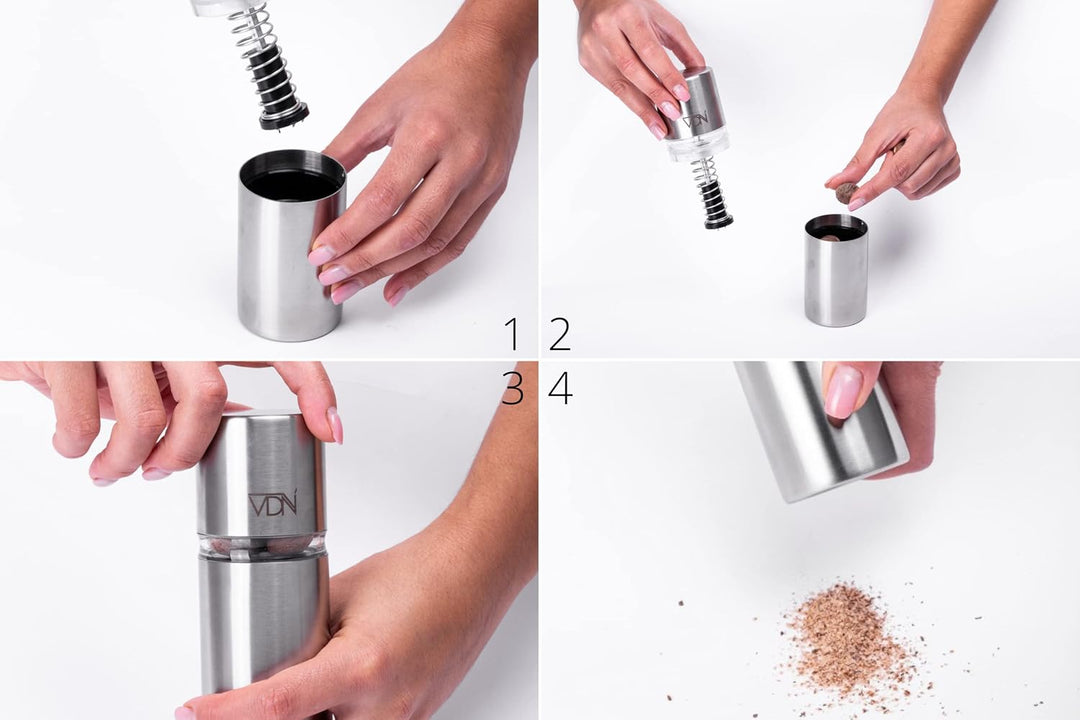 VDN

1 2

3 4

VDN