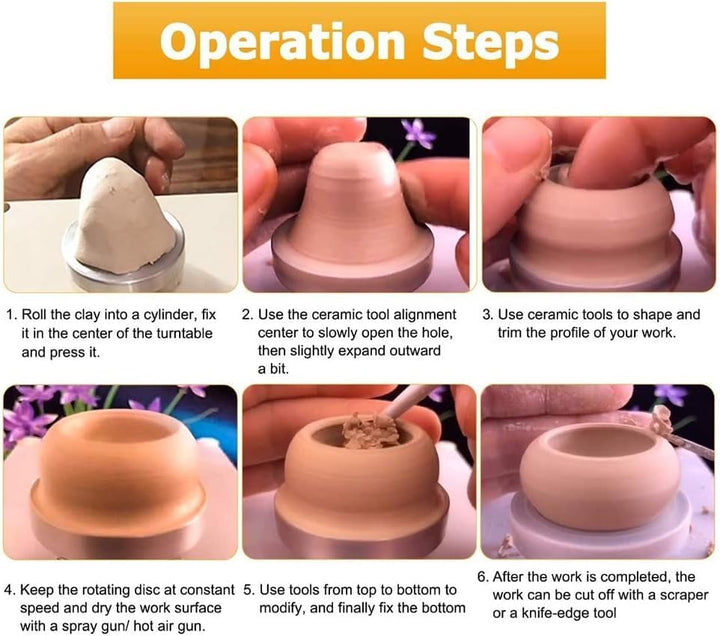 Operation Steps

1. Roll the clay into a cylinder, fix it in the center of the turntable and press it.

2. Use the ceramic tool alignment center to slowly open the hole, then slightly expand outward a bit.

3. Use ceramic tools to shape and trim the profile of your work.

4. Keep the rotating disc at constant speed and dry the work surface with a spray gun/ hot air gun.

5. Use tools from top to bottom to modify, and finally fix the bottom

6. After the work is completed, the work can be cut off with a scraper or a knife-edge tool