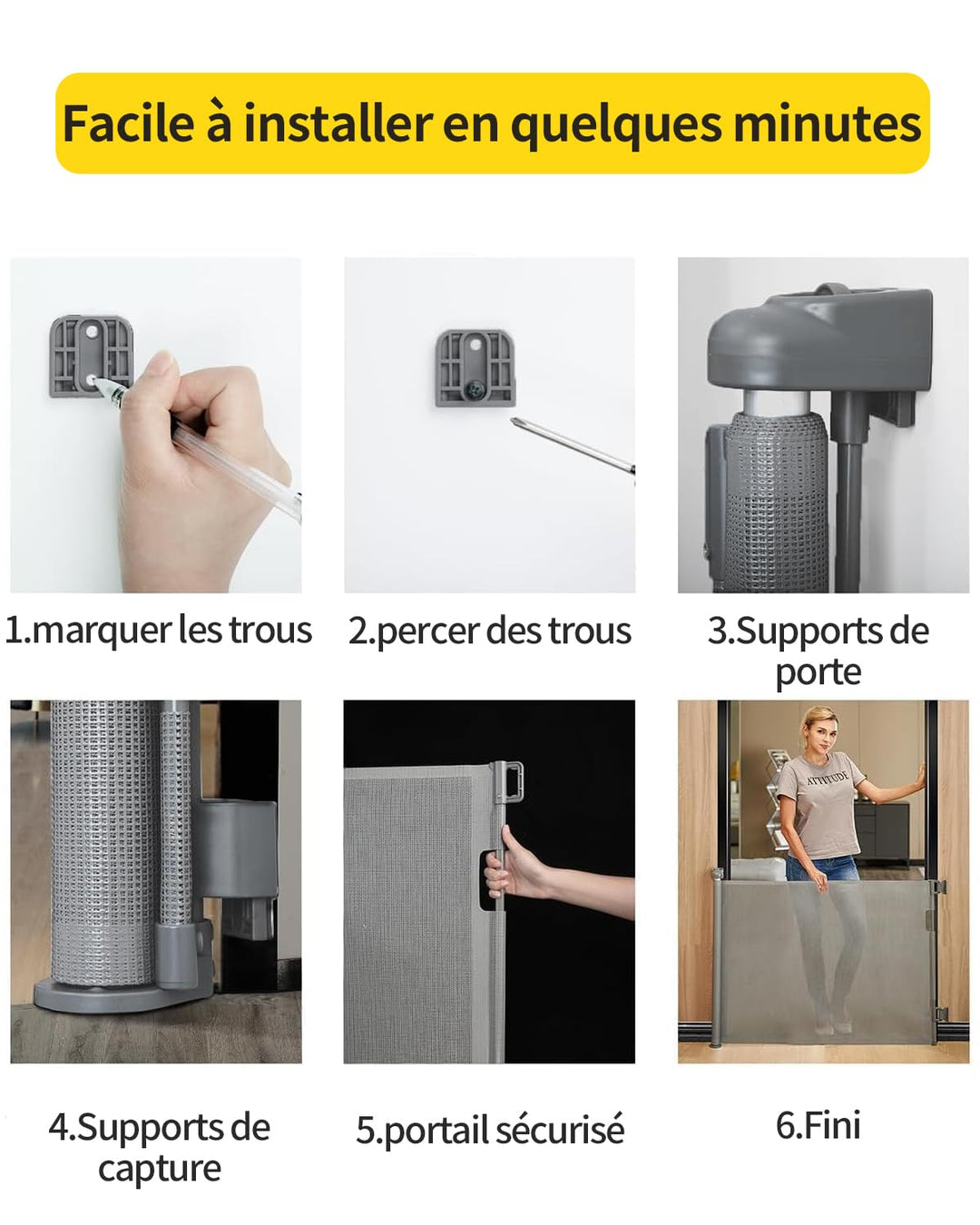 Facile à installer en quelques minutes

1.marquer les trous

2.percer des trous

3.Supports de porte

ATTITUDE

4.Supports de capture

5.portail sécurisé

6.Fini