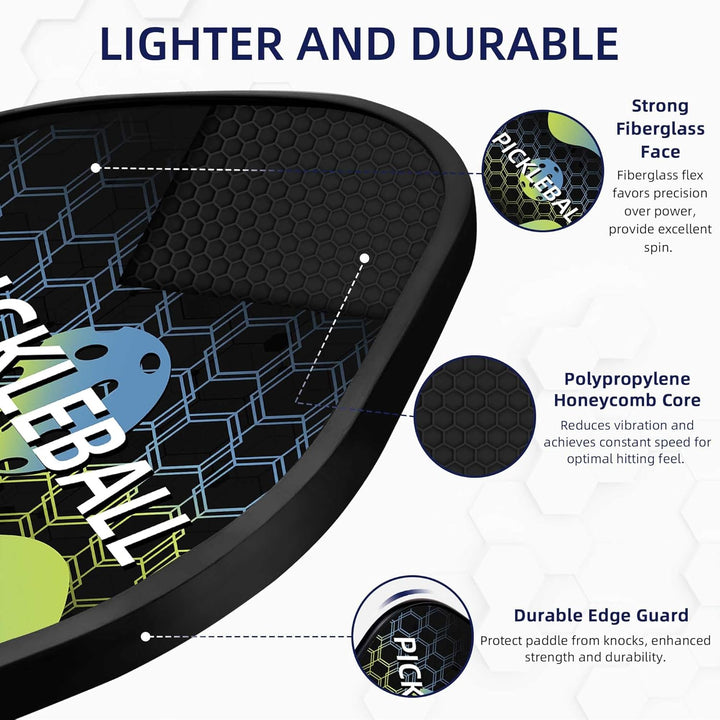 LIGHTER AND DURABLE

KLEBALL

PICKLEBAL

Strong Fiberglass Face
Fiberglass flex favors precision over power, provide excellent spin.

Polypropylene Honeycomb Core
Reduces vibration and achieves constant speed for optimal hitting feel.

PICK

Durable Edge Guard
Protect paddle from knocks, enhanced strength and durability.