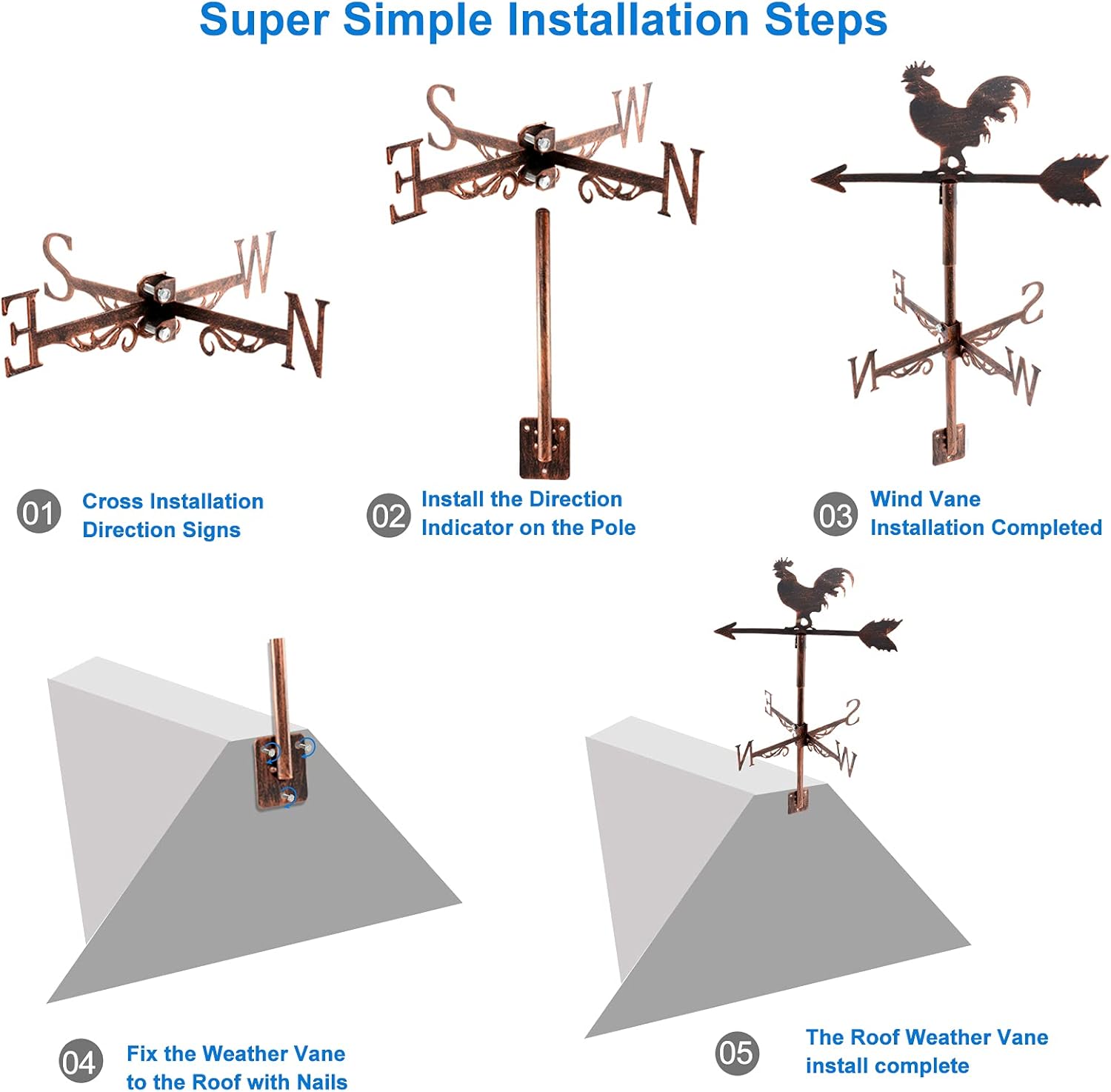 Super Simple Installation Steps

S W E N

S W E N

E S N W

01 Cross Installation Direction Signs

02 Install the Direction Indicator on the Pole

03 Wind Vane Installation Completed

E S N W

04 Fix the Weather Vane to the Roof with Nails

05 The Roof Weather Vane install complete