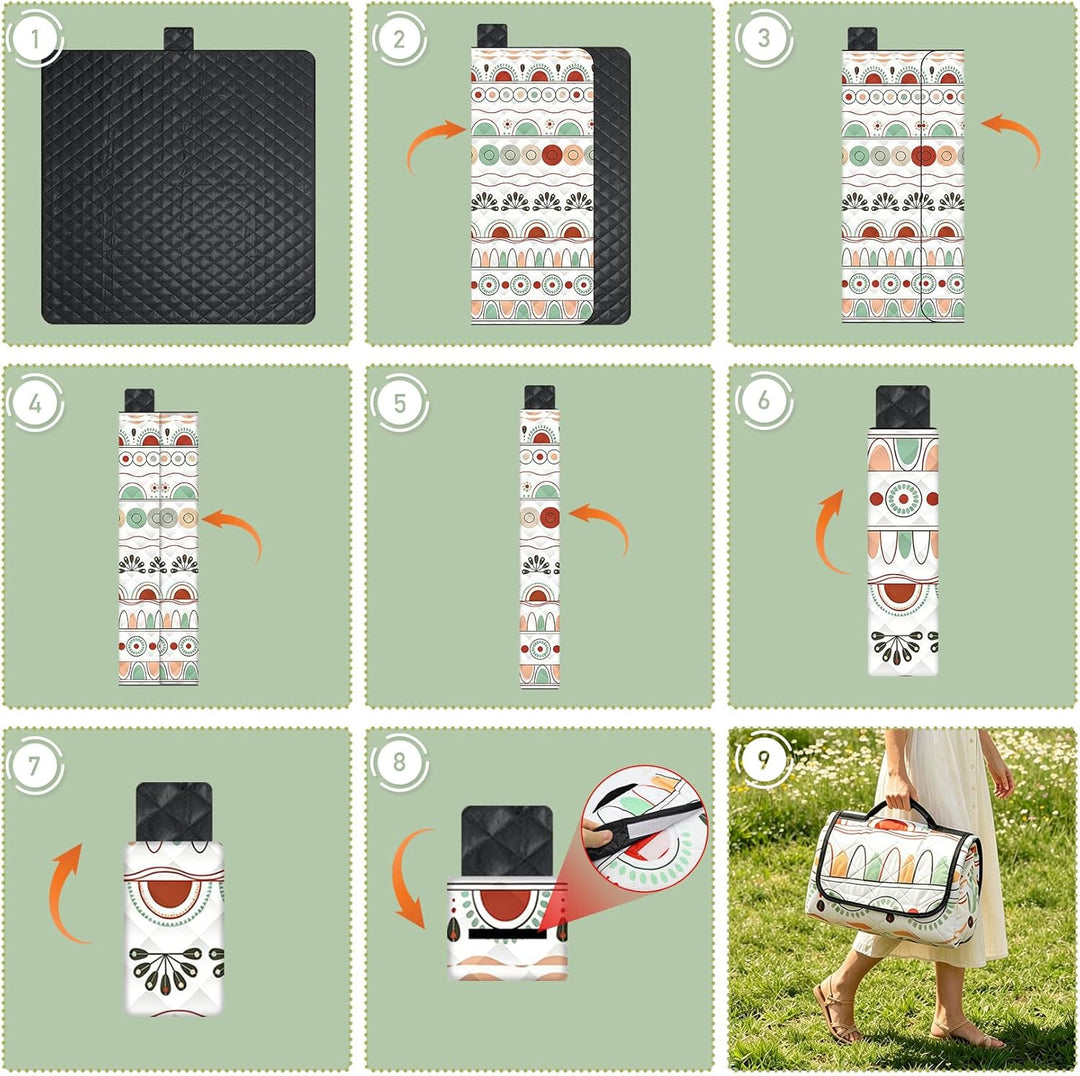 1

2

3

4

5

6

7

8

9