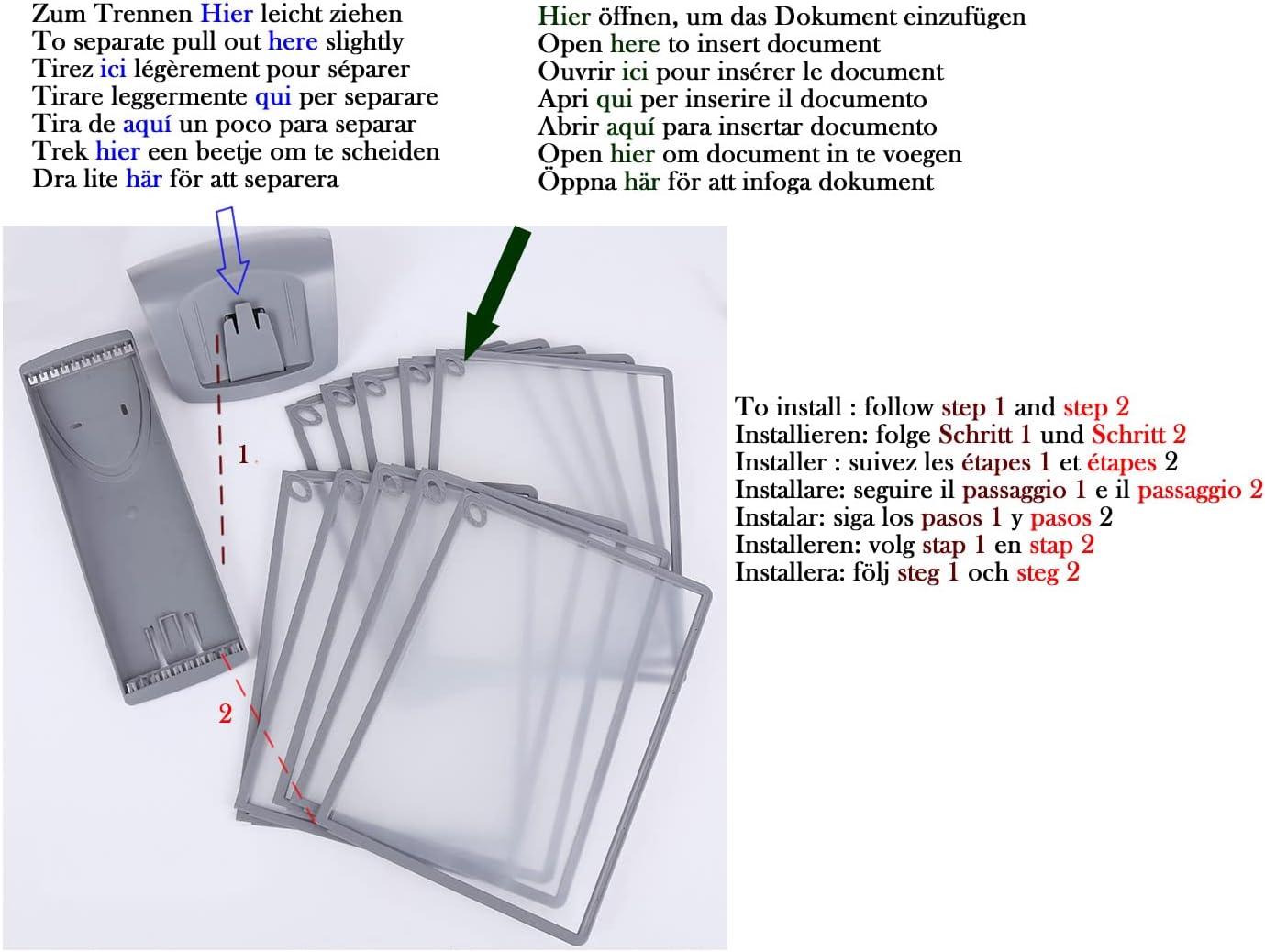 Zum Trennen Hier leicht ziehen
To separate pull out here slightly
Tirez ici légèrement pour séparer
Tirare leggermente qui per separare
Tira de aquí un poco para separar
Trek hier een beetje om te scheiden
Dra lite här för att separera

Hier öffnen, um das Dokument einzufügen
Open here to insert document
Ouvrir ici pour insérer le document
Apri qui per inserire il documento
Abrir aquí para insertar documento
Open hier om document in te voegen
Öppna här för att infoga dokument

1

2

To install : follow step 1 and step 2
Installieren: folge Schritt 1 und Schritt 2
Installer : suivez les étapes 1 et étapes 2
Installare: seguire il passaggio 1 e il passaggio 2
Instalar: siga los pasos 1 y pasos 2
Installeren: volg stap 1 en stap 2
Installera: följ steg 1 och steg 2