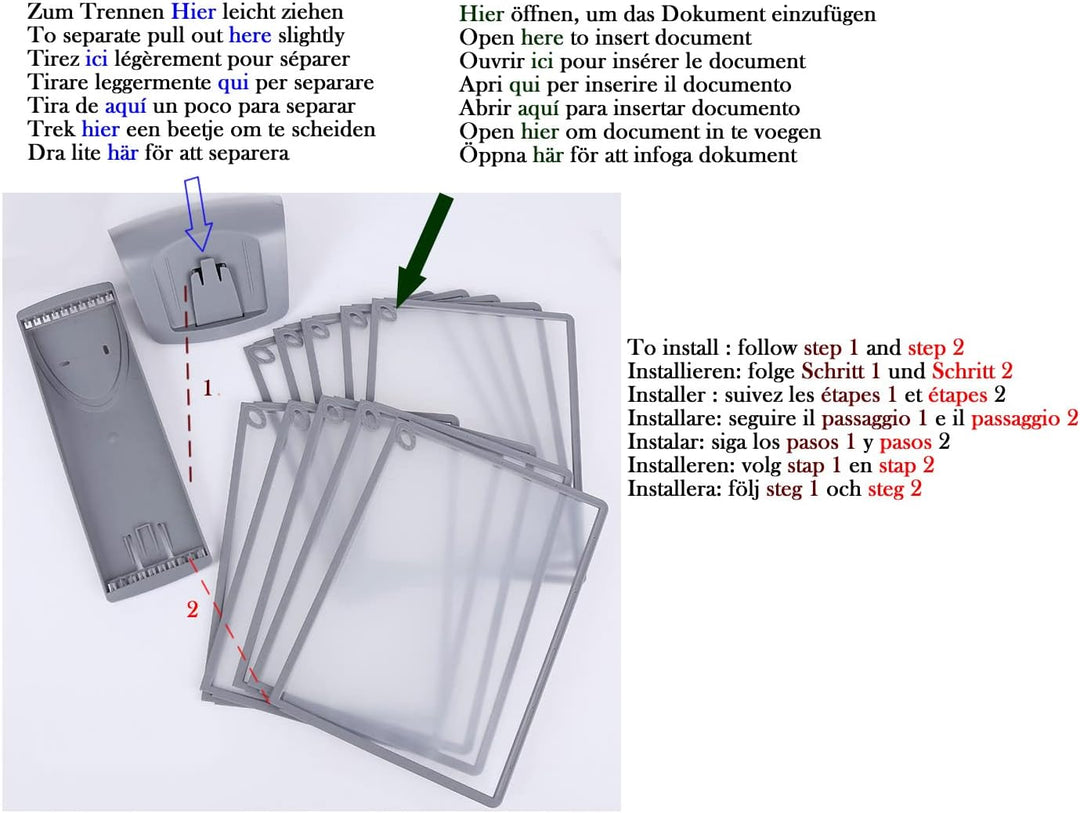 Zum Trennen Hier leicht ziehen
To separate pull out here slightly
Tirez ici légèrement pour séparer
Tirare leggermente qui per separare
Tira de aquí un poco para separar
Trek hier een beetje om te scheiden
Dra lite här för att separera

Hier öffnen, um das Dokument einzufügen
Open here to insert document
Ouvrir ici pour insérer le document
Apri qui per inserire il documento
Abrir aquí para insertar documento
Open hier om document in te voegen
Öppna här för att infoga dokument

1

2

To install : follow step 1 and step 2
Installieren: folge Schritt 1 und Schritt 2
Installer : suivez les étapes 1 et étapes 2
Installare: seguire il passaggio 1 e il passaggio 2
Instalar: siga los pasos 1 y pasos 2
Installeren: volg stap 1 en stap 2
Installera: följ steg 1 och steg 2