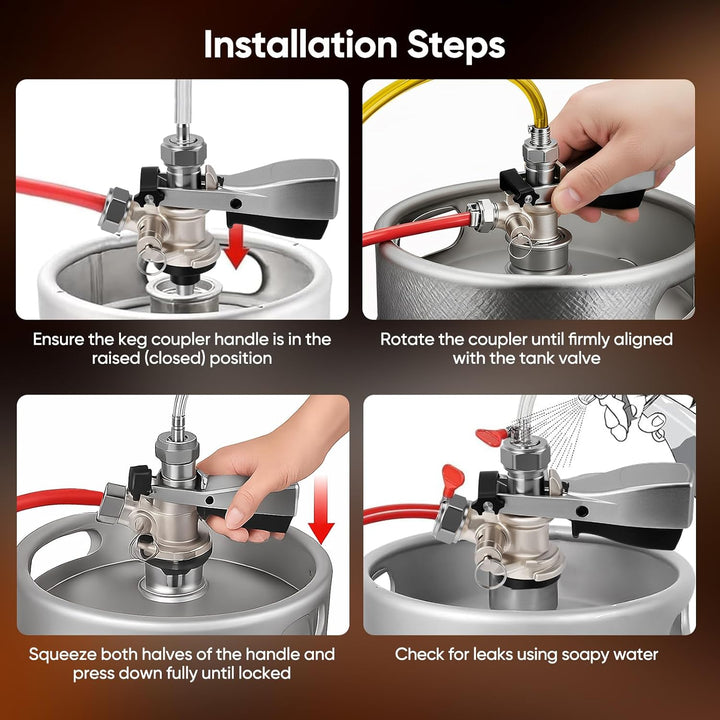 Installation Steps

Ensure the keg coupler handle is in the raised (closed) position

Rotate the coupler until firmly aligned with the tank valve

Squeeze both halves of the handle and press down fully until locked

Check for leaks using soapy water