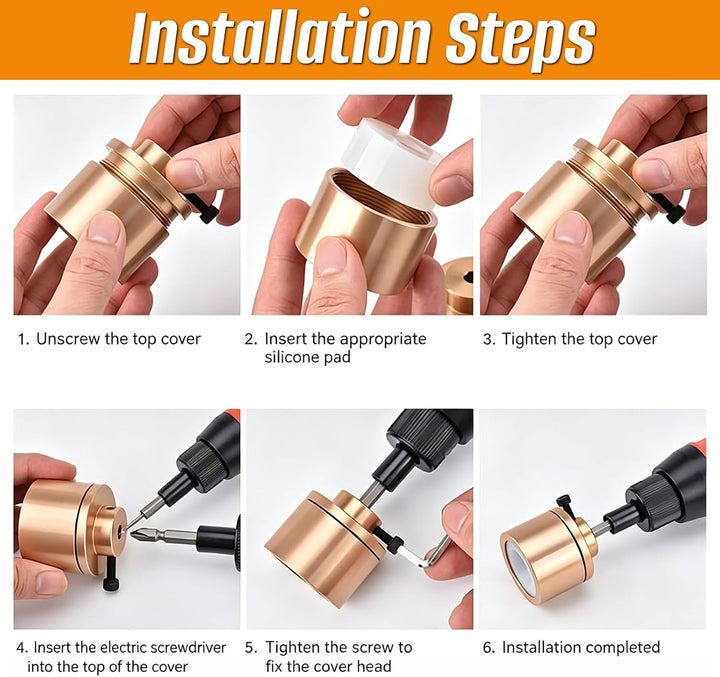 Installation Steps

1. Unscrew the top cover

2. Insert the appropriate silicone pad

3. Tighten the top cover

4. Insert the electric screwdriver into the top of the cover

5. Tighten the screw to fix the cover head

6. Installation completed