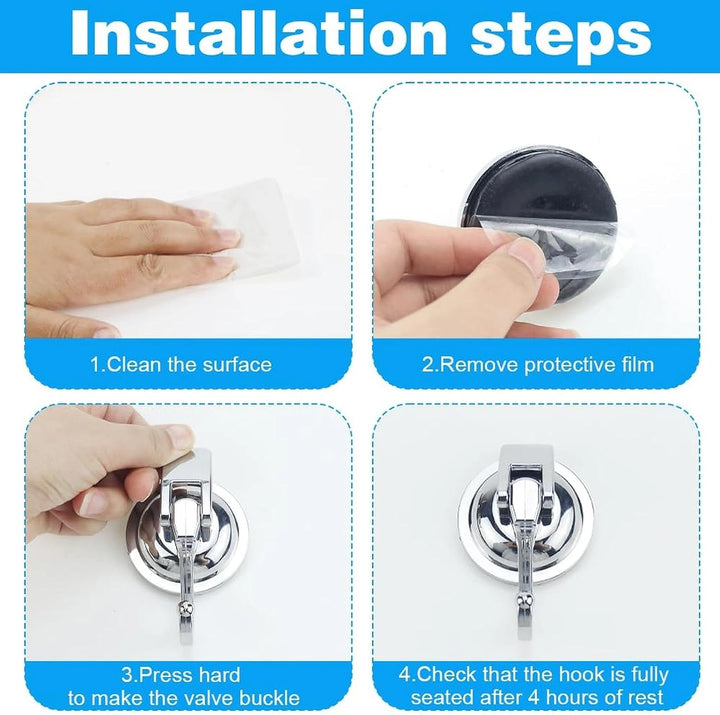 Installation steps

1.Clean the surface

2.Remove protective film

3.Press hard to make the valve buckle

4.Check that the hook is fully seated after 4 hours of rest