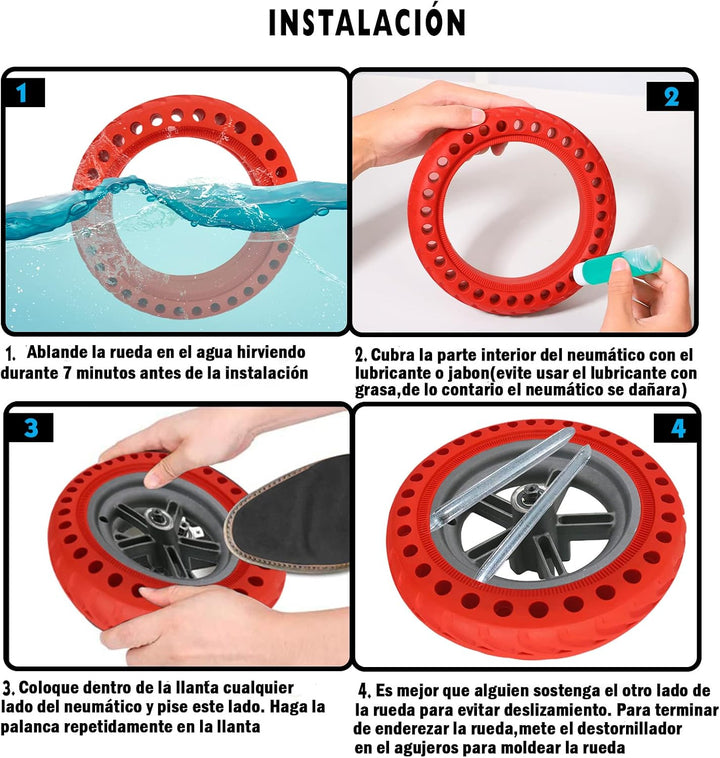 INSTALACIÓN

1

2

1. Ablande la rueda en el agua hirviendo durante 7 minutos antes de la instalación

2. Cubra la parte interior del neumático con el lubricante o jabon(evite usar el lubricante con grasa,de lo contario el neumático se dañara)

3

4

3. Coloque dentro de la llanta cualquier lado del neumático y pise este lado. Haga la palanca repetidamente en la llanta

4. Es mejor que alguien sostenga el otro lado de la rueda para evitar deslizamiento. Para terminar de enderezar la rueda,mete el destornillador en el agujeros para moldear la rueda