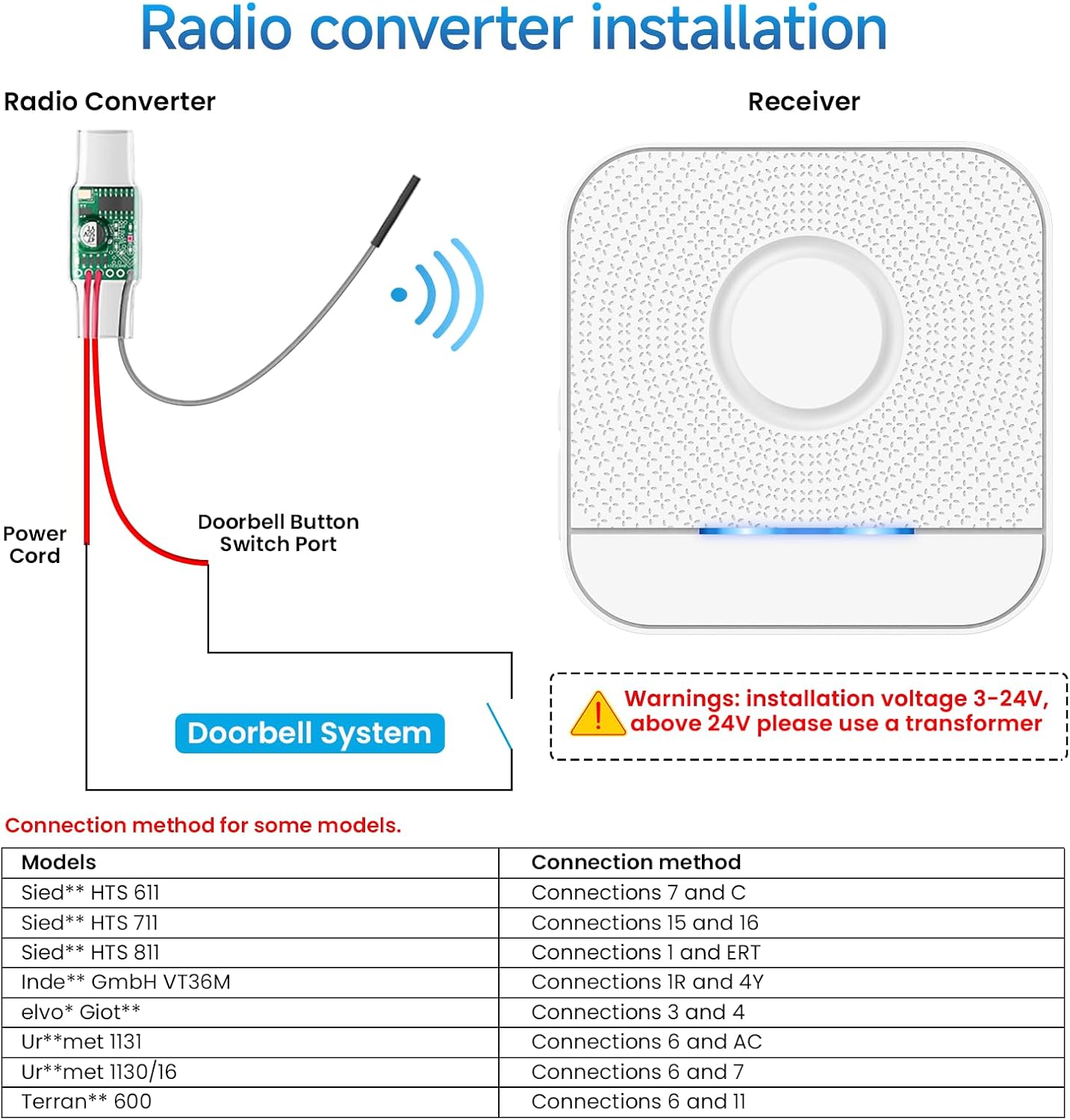 Radio converter installation

Radio Converter

Receiver

Power Cord

Doorbell Button Switch Port

Doorbell System

Warnings: installation voltage 3-24V, above 24V please use a transformer

Connection method for some models.

| Models | Connection method |
|---|---|
| Sied** HTS 611 | Connections 7 and C |
| Sied** HTS 711 | Connections 15 and 16 |
| Sied** HTS 811 | Connections 1 and ERT |
| Inde** GmbH VT36M | Connections 1R and 4Y |
| elvo* Giot** | Connections 3 and 4 |
| Ur**met 1131 | Connections 6 and AC |
| Ur**met 1130/16 | Connections 6 and 7 |
| Terran** 600 | Connections 6 and 11 |