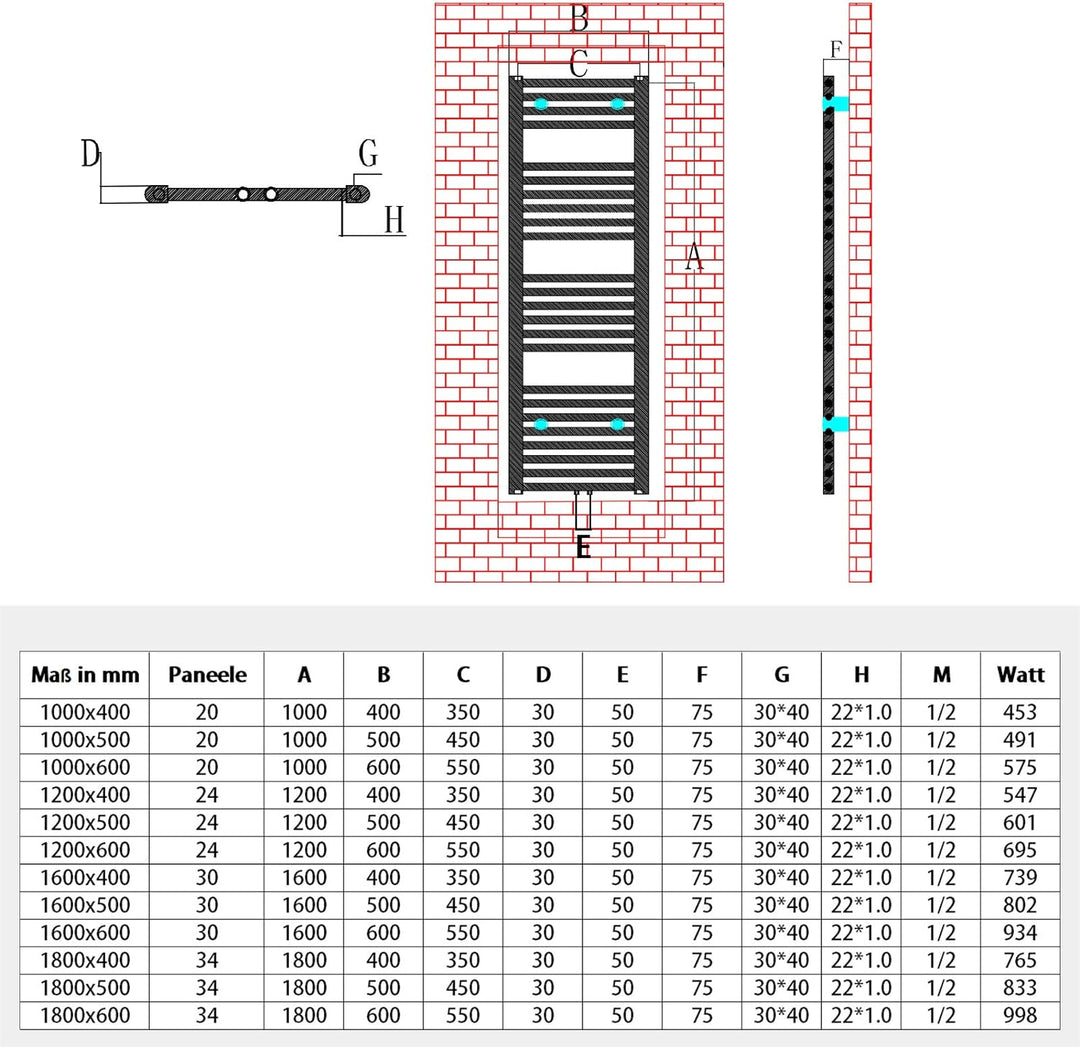 D
G
H
B
C
A
E
F

| Maß in mm | Paneele | A | B | C | D | E | F | G | H | M | Watt |
|---|---|---|---|---|---|---|---|---|---|---|---|
| 1000x400 | 20 | 1000 | 400 | 350 | 30 | 50 | 75 | 30*40 | 22*1.0 | 1/2 | 453 |
| 1000x500 | 20 | 1000 | 500 | 450 | 30 | 50 | 75 | 30*40 | 22*1.0 | 1/2 | 491 |
| 1000x600 | 20 | 1000 | 600 | 550 | 30 | 50 | 75 | 30*40 | 22*1.0 | 1/2 | 575 |
| 1200x400 | 24 | 1200 | 400 | 350 | 30 | 50 | 75 | 30*40 | 22*1.0 | 1/2 | 547 |
| 1200x500 | 24 | 1200 | 500 | 450 | 30 | 50 | 75 | 30*40 | 22*1.0 | 1/2 | 601 |
| 1200x600 | 24 | 1200 | 600 | 550 | 30 | 50 | 75 | 30*40 | 22*1.0 | 1/2 | 695 |
| 1600x400 | 30 | 1600 | 400 | 350 | 30 | 50 | 75 | 30*40 | 22*1.0 | 1/2 | 739 |
| 1600x500 | 30 | 1600 | 500 | 450 | 30 | 50 | 75 | 30*40 | 22*1.0 | 1/2 | 802 |
| 1600x600 | 30 | 1600 | 600 | 550 | 30 | 50 | 75 | 30*40 | 22*1.0 | 1/2 | 934 |
| 1800x400 | 34 | 1800 | 400 | 350 | 30 | 50 | 75 | 30*40 | 22*1.0 | 1/2 | 765 |
| 1800x500 | 34 | 1800 | 500 | 450 | 30 | 50 | 75 | 30*40 | 22*1.0 | 1/2 | 833 |
| 1800x600 | 34 | 1800 | 600 | 550 | 30 | 50 | 75 | 30*40 | 22*1.0 | 1/2 | 998 |