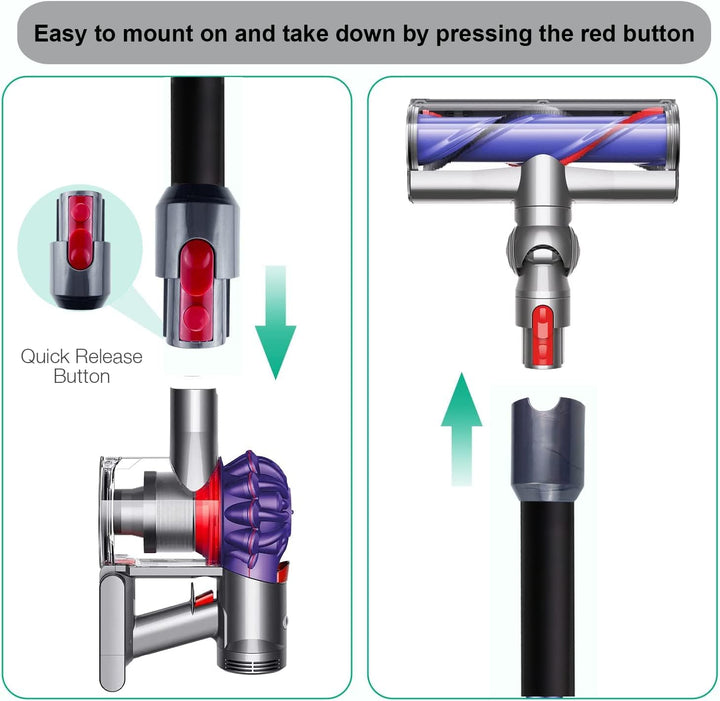 Easy to mount on and take down by pressing the red button

Quick Release Button