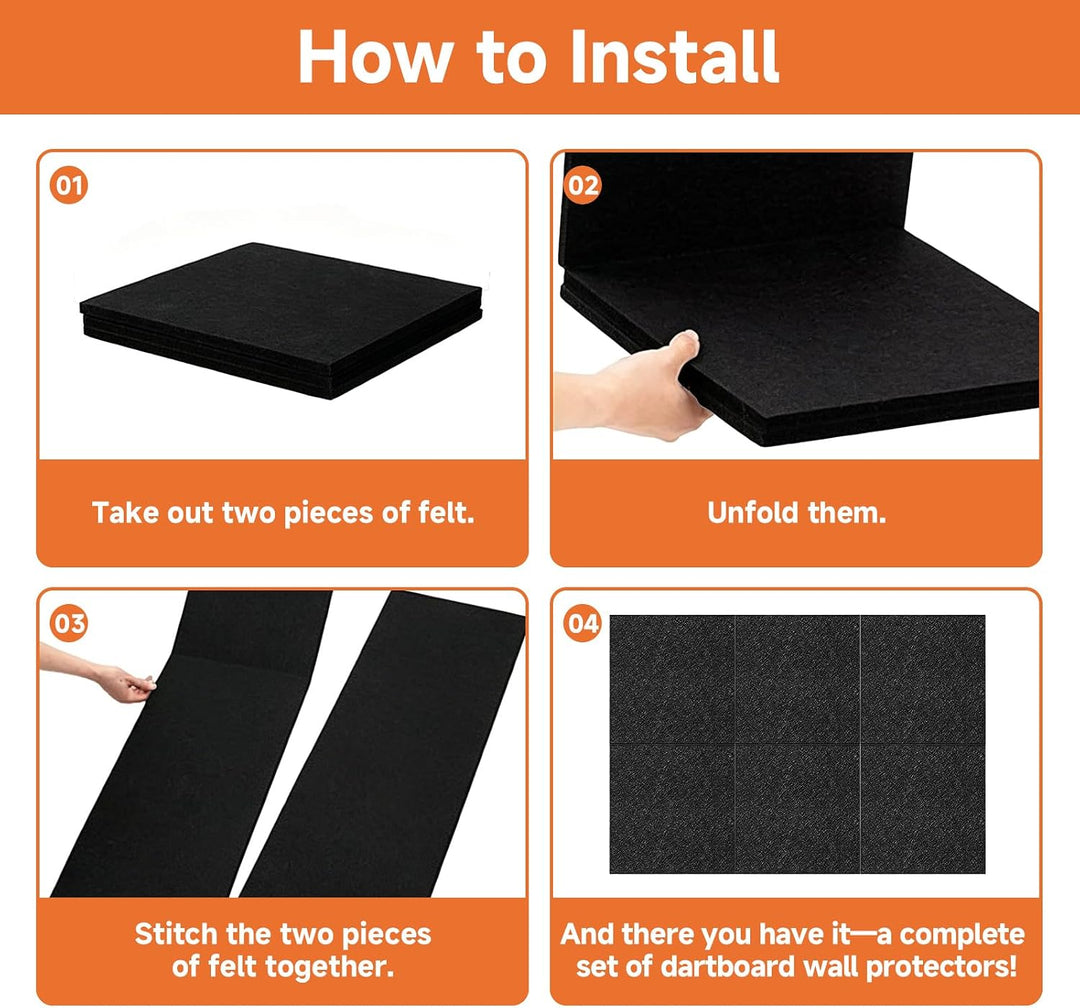 How to Install

01

Take out two pieces of felt.

02

Unfold them.

03

Stitch the two pieces of felt together.

04

And there you have it—a complete set of dartboard wall protectors!