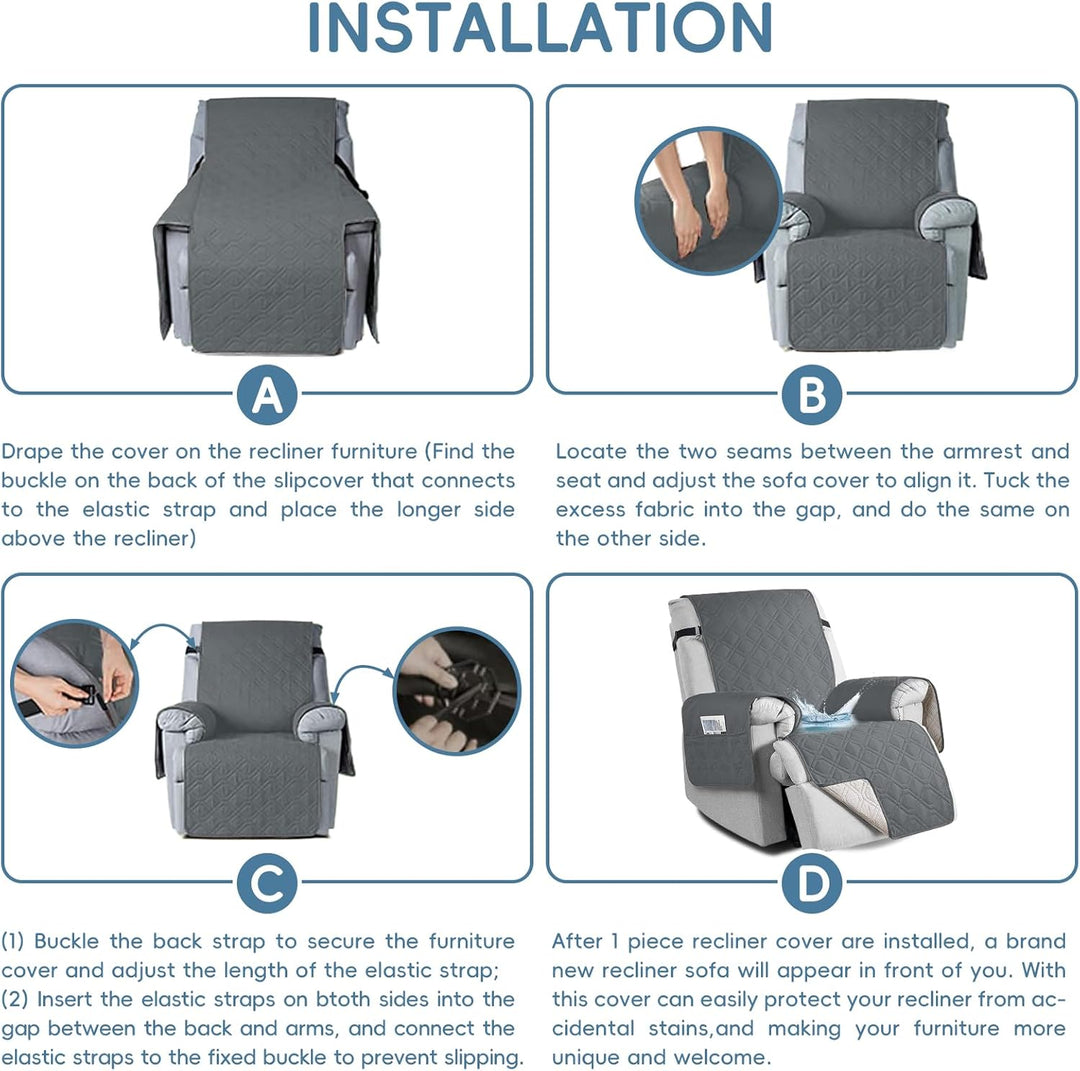 INSTALLATION

A

Drape the cover on the recliner furniture (Find the buckle on the back of the slipcover that connects to the elastic strap and place the longer side above the recliner)

B

Locate the two seams between the armrest and seat and adjust the sofa cover to align it. Tuck the excess fabric into the gap, and do the same on the other side.

C

(1) Buckle the back strap to secure the furniture cover and adjust the length of the elastic strap;
(2) Insert the elastic straps on btoth sides into the gap between the back and arms, and connect the elastic straps to the fixed buckle to prevent slipping.

D

After 1 piece recliner cover are installed, a brand new recliner sofa will appear in front of you. With this cover can easily protect your recliner from accidental stains,and making your furniture more unique and welcome.