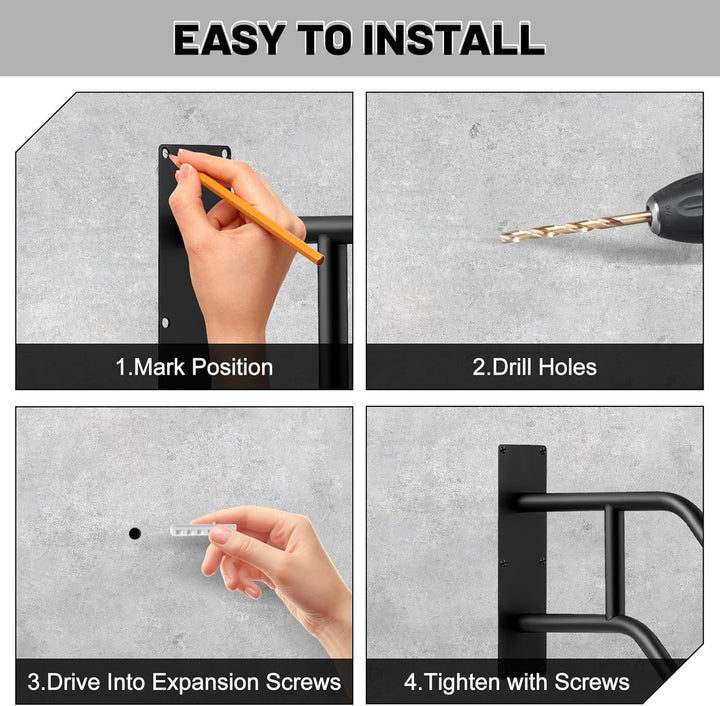 EASY TO INSTALL

1.Mark Position

2.Drill Holes

3.Drive Into Expansion Screws

4.Tighten with Screws