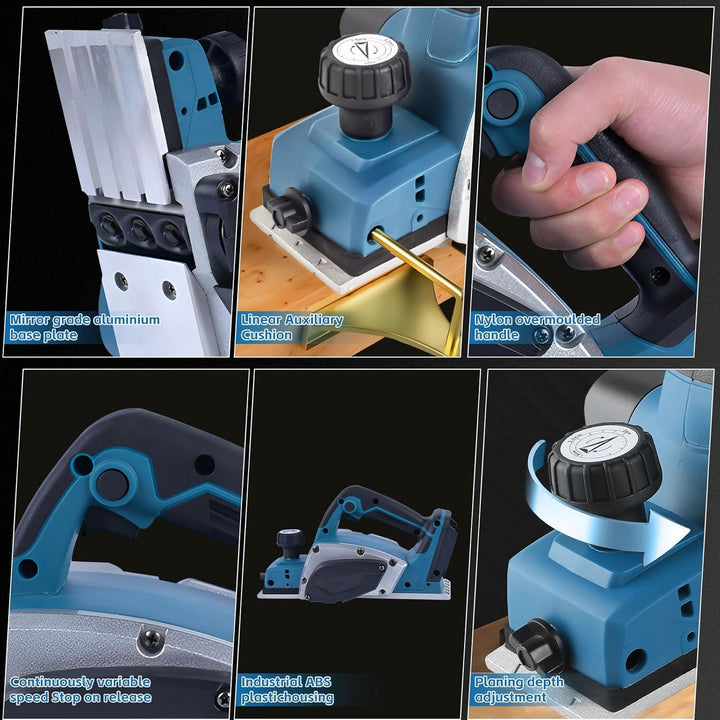 Mirror grade aluminium base plate

Linear Auxiliary Cushion

Nylon overmoulded handle

Continuously variable speed Stop on release

Industrial ABS plastichousing

Planing depth adjustment