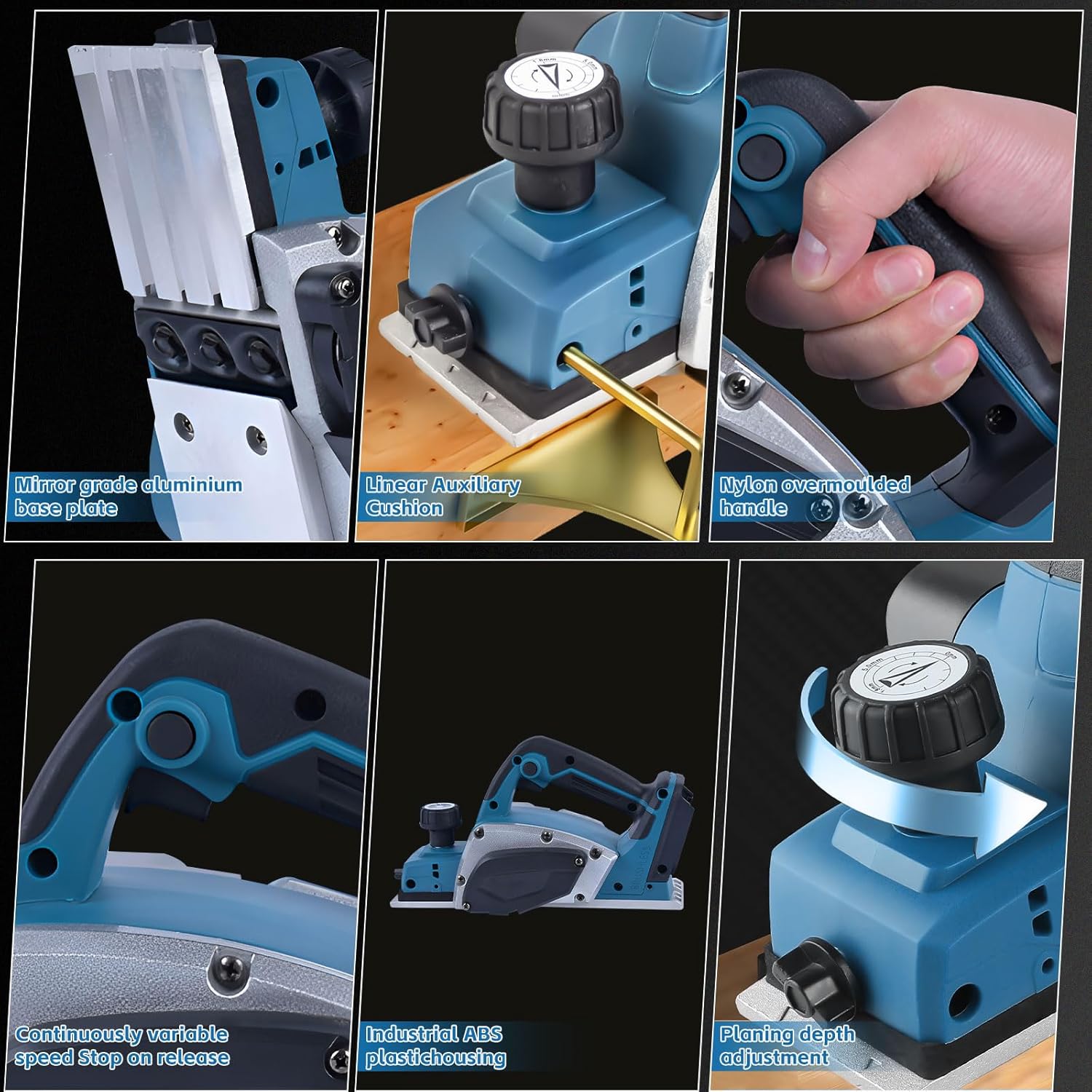 Mirror grade aluminium base plate

Linear Auxiliary Cushion

Nylon overmoulded handle

Continuously variable speed Stop on release

Industrial ABS plastichousing

Planing depth adjustment