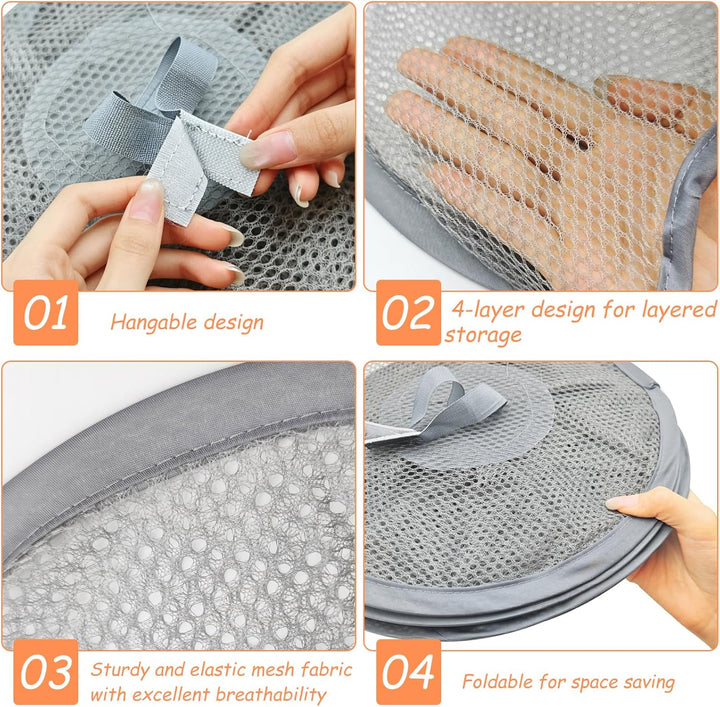 01 Hangable design

02 4-layer design for layered storage

03 Sturdy and elastic mesh fabric with excellent breathability

04 Foldable for space saving