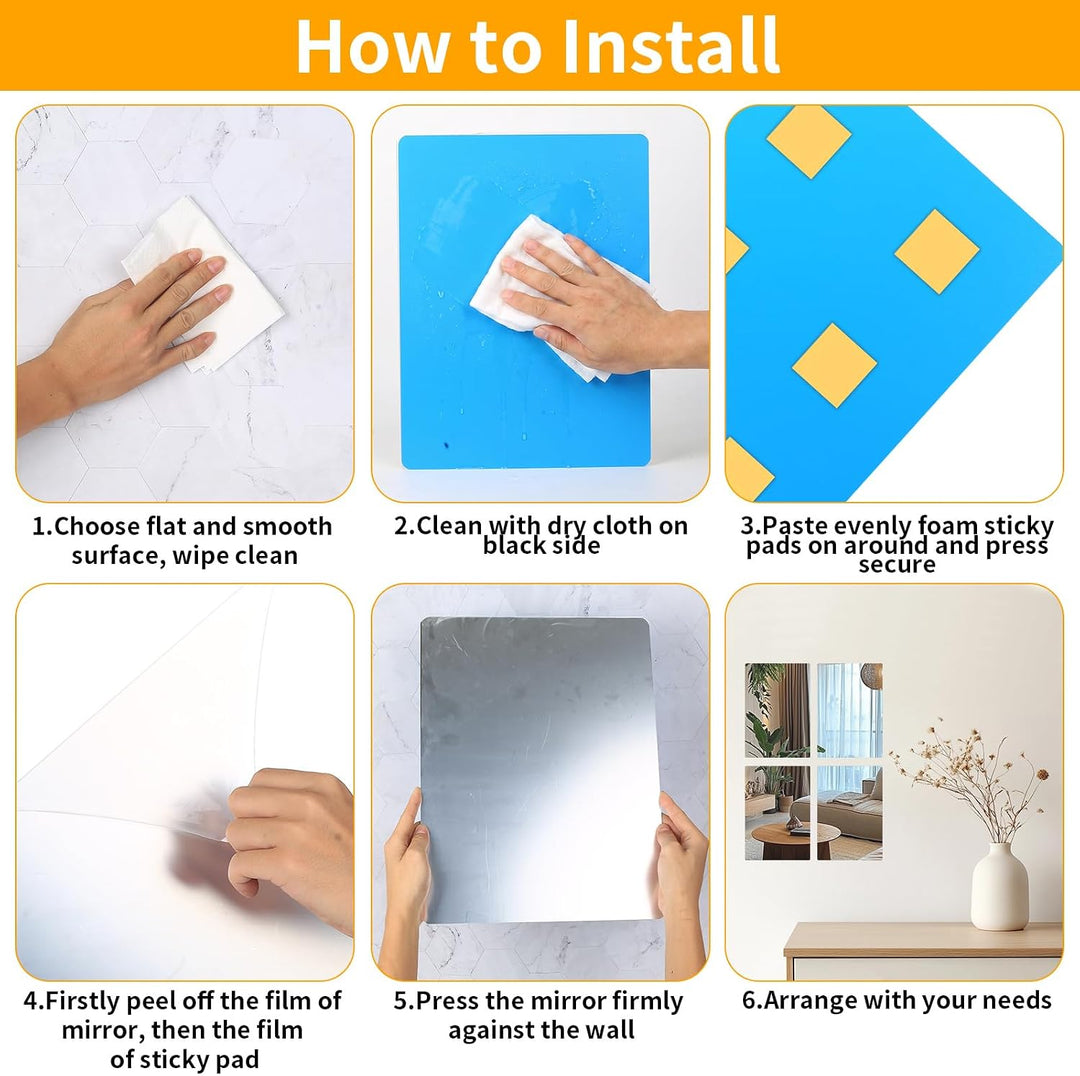 How to Install

1.Choose flat and smooth surface, wipe clean

2.Clean with dry cloth on black side

3.Paste evenly foam sticky pads on around and press secure

4.Firstly peel off the film of mirror, then the film of sticky pad

5.Press the mirror firmly against the wall

6.Arrange with your needs