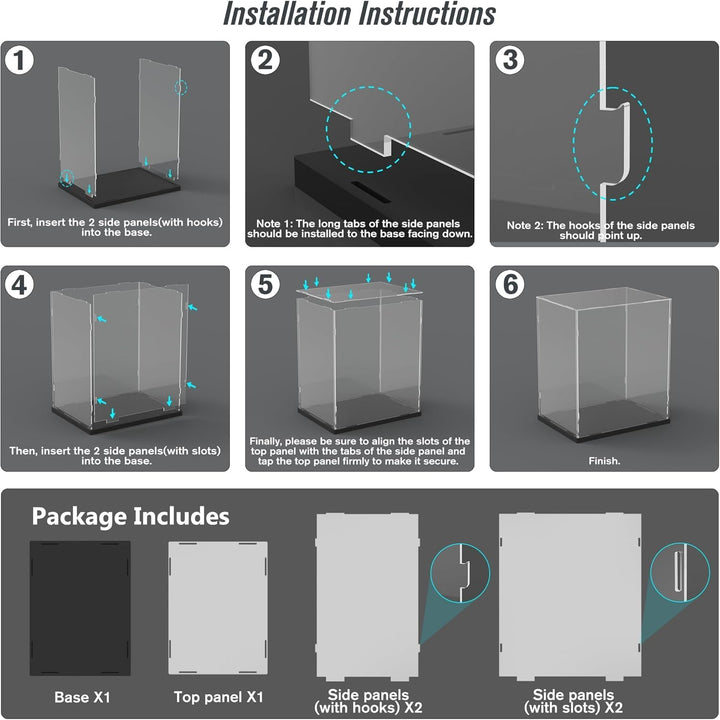 Installation Instructions

1

First, insert the 2 side panels(with hooks) into the base.

2

Note 1: The long tabs of the side panels should be installed to the base facing down.

3

Note 2: The hooks of the side panels should point up.

4

Then, insert the 2 side panels(with slots) into the base.

5

Finally, please be sure to align the slots of the top panel with the tabs of the side panel and tap the top panel firmly to make it secure.

6

Finish.

Package Includes

Base X1

Top panel X1

Side panels (with hooks) X2

Side panels (with slots) X2