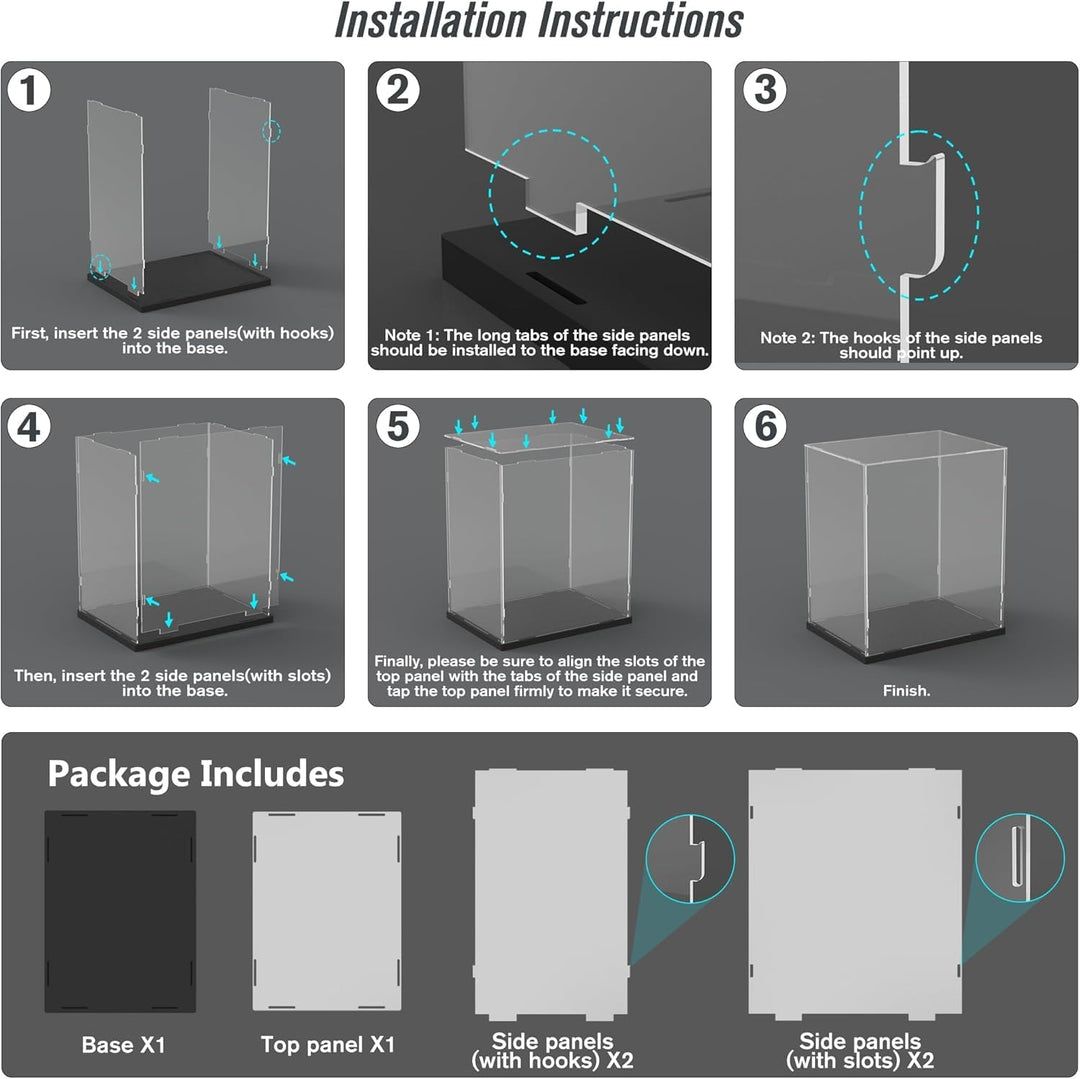 Installation Instructions

1

First, insert the 2 side panels(with hooks) into the base.

2

Note 1: The long tabs of the side panels should be installed to the base facing down.

3

Note 2: The hooks of the side panels should point up.

4

Then, insert the 2 side panels(with slots) into the base.

5

Finally, please be sure to align the slots of the top panel with the tabs of the side panel and tap the top panel firmly to make it secure.

6

Finish.

Package Includes

Base X1

Top panel X1

Side panels (with hooks) X2

Side panels (with slots) X2