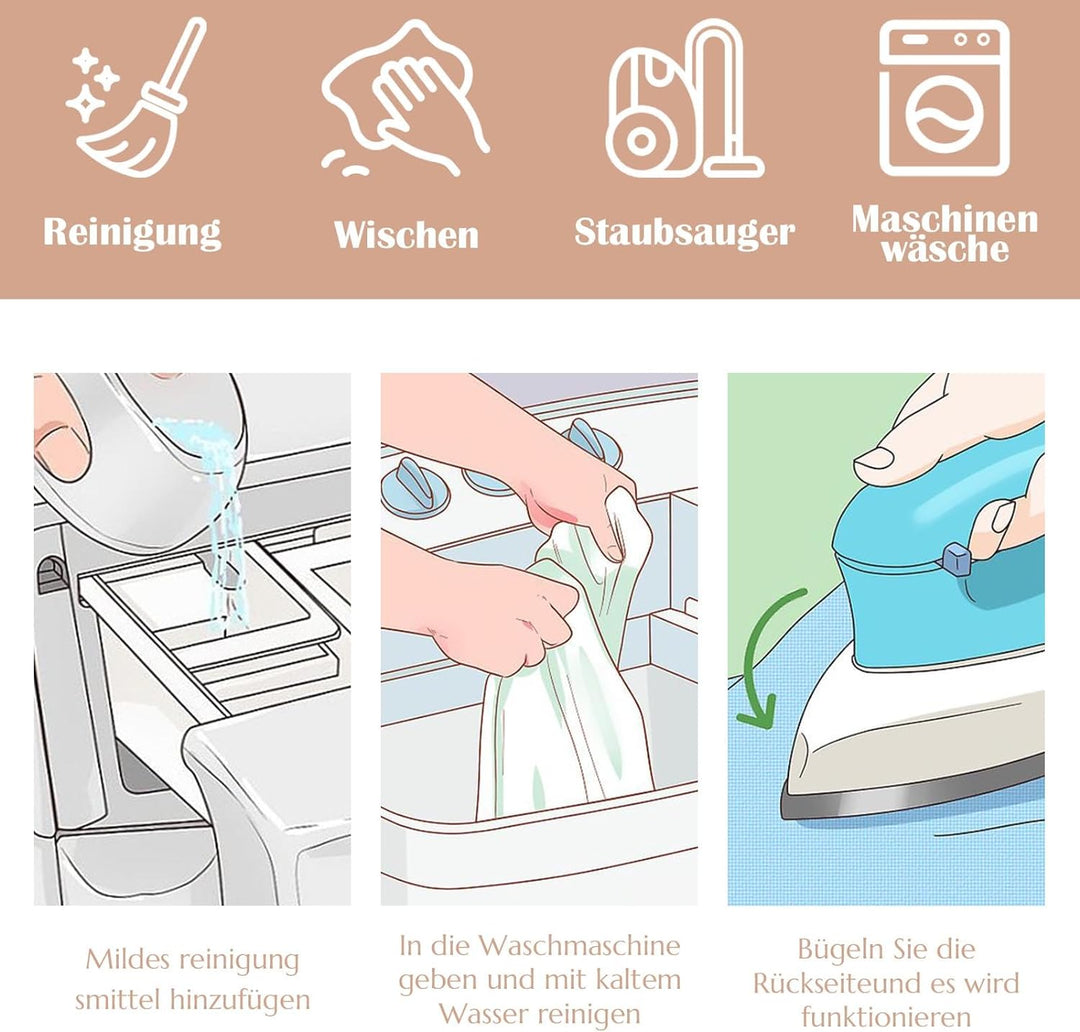 Reinigung

Wischen

Staubsauger

Maschinen wäsche

Mildes reinigung smittel hinzufügen

In die Waschmaschine geben und mit kaltem Wasser reinigen

Bügeln Sie die Rückseiteund es wird funktionieren