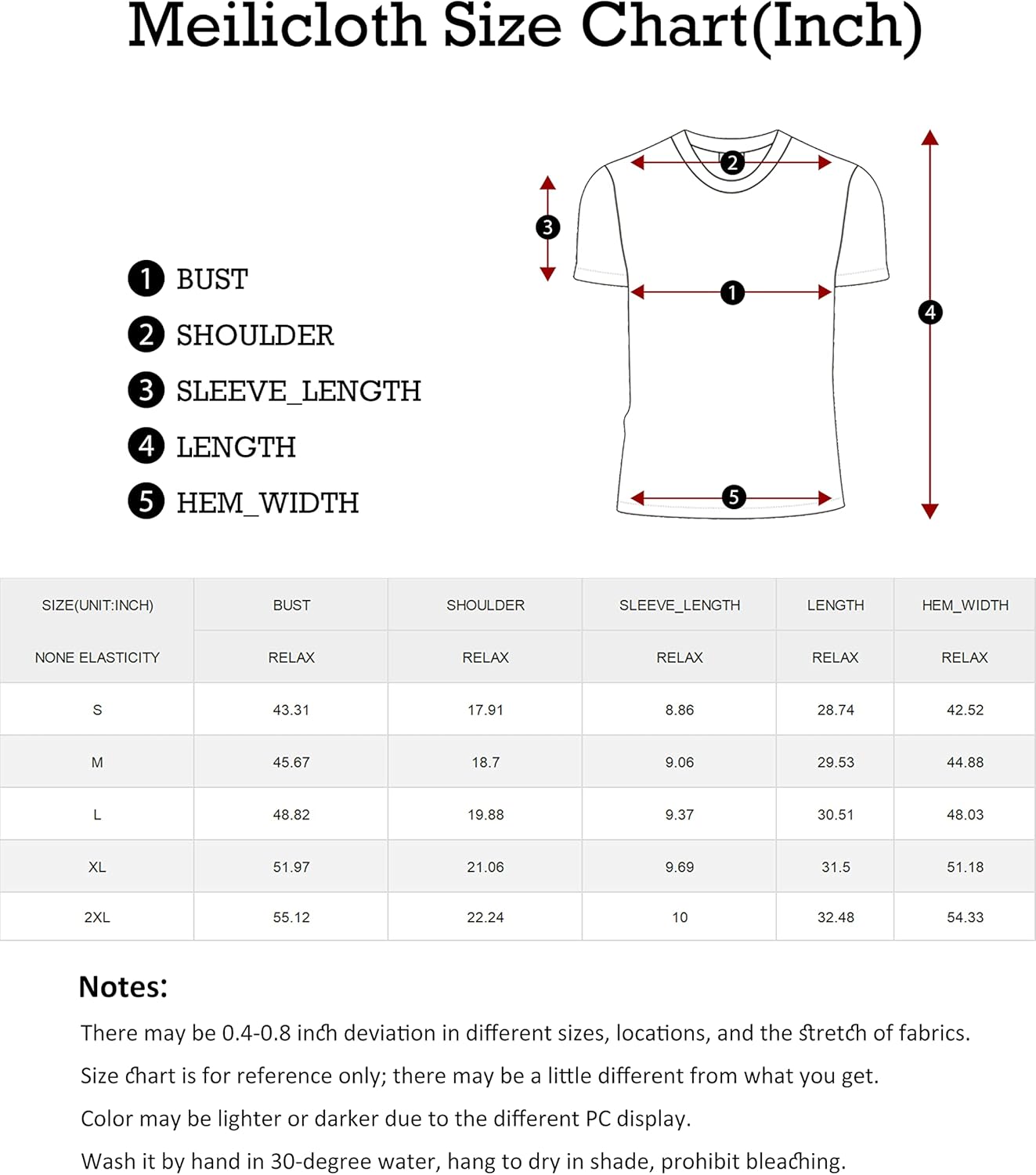 Meilicloth Size Chart(Inch)

1 BUST
2 SHOULDER
3 SLEEVE_LENGTH
4 LENGTH
5 HEM_WIDTH

2
3
1
4
5

| SIZE(UNIT:INCH) | BUST | SHOULDER | SLEEVE_LENGTH | LENGTH | HEM_WIDTH |
|---|---|---|---|---|---|
| NONE ELASTICITY | RELAX | RELAX | RELAX | RELAX | RELAX |
| S | 43.31 | 17.91 | 8.86 | 28.74 | 42.52 |
| M | 45.67 | 18.7 | 9.06 | 29.53 | 44.88 |
| L | 48.82 | 19.88 | 9.37 | 30.51 | 48.03 |
| XL | 51.97 | 21.06 | 9.69 | 31.5 | 51.18 |
| 2XL | 55.12 | 22.24 | 10 | 32.48 | 54.33 |

Notes:
There may be 0.4-0.8 inch deviation in different sizes, locations, and the stretch of fabrics.
Size chart is for reference only; there may be a little different from what you get.
Color may be lighter or darker due to the different PC display.
Wash it by hand in 30-degree water, hang to dry in shade, prohibit bleaching.