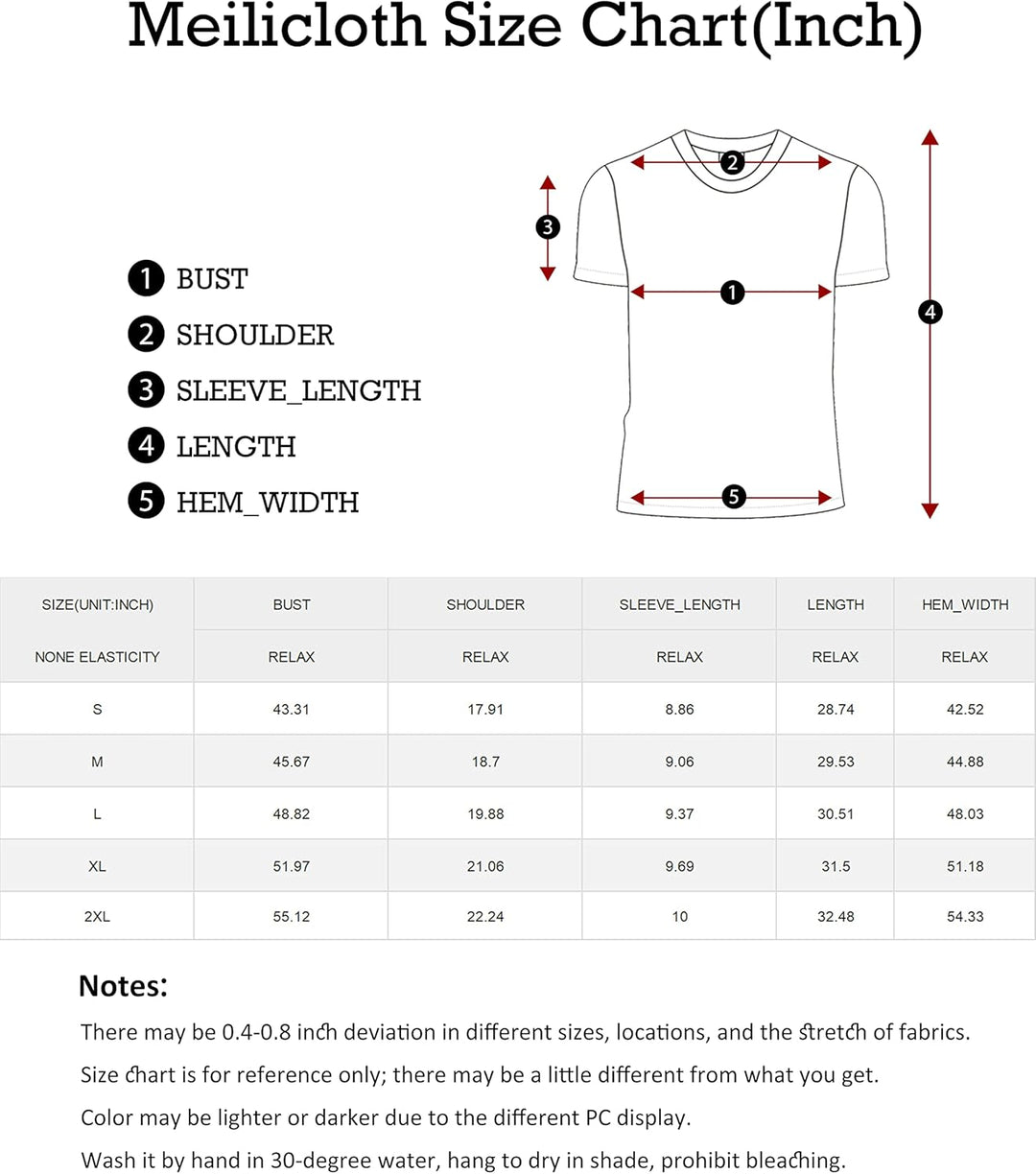 Meilicloth Size Chart(Inch)

1 BUST
2 SHOULDER
3 SLEEVE_LENGTH
4 LENGTH
5 HEM_WIDTH

2
3
1
4
5

| SIZE(UNIT:INCH) | BUST | SHOULDER | SLEEVE_LENGTH | LENGTH | HEM_WIDTH |
|---|---|---|---|---|---|
| NONE ELASTICITY | RELAX | RELAX | RELAX | RELAX | RELAX |
| S | 43.31 | 17.91 | 8.86 | 28.74 | 42.52 |
| M | 45.67 | 18.7 | 9.06 | 29.53 | 44.88 |
| L | 48.82 | 19.88 | 9.37 | 30.51 | 48.03 |
| XL | 51.97 | 21.06 | 9.69 | 31.5 | 51.18 |
| 2XL | 55.12 | 22.24 | 10 | 32.48 | 54.33 |

Notes:
There may be 0.4-0.8 inch deviation in different sizes, locations, and the stretch of fabrics.
Size chart is for reference only; there may be a little different from what you get.
Color may be lighter or darker due to the different PC display.
Wash it by hand in 30-degree water, hang to dry in shade, prohibit bleaching.