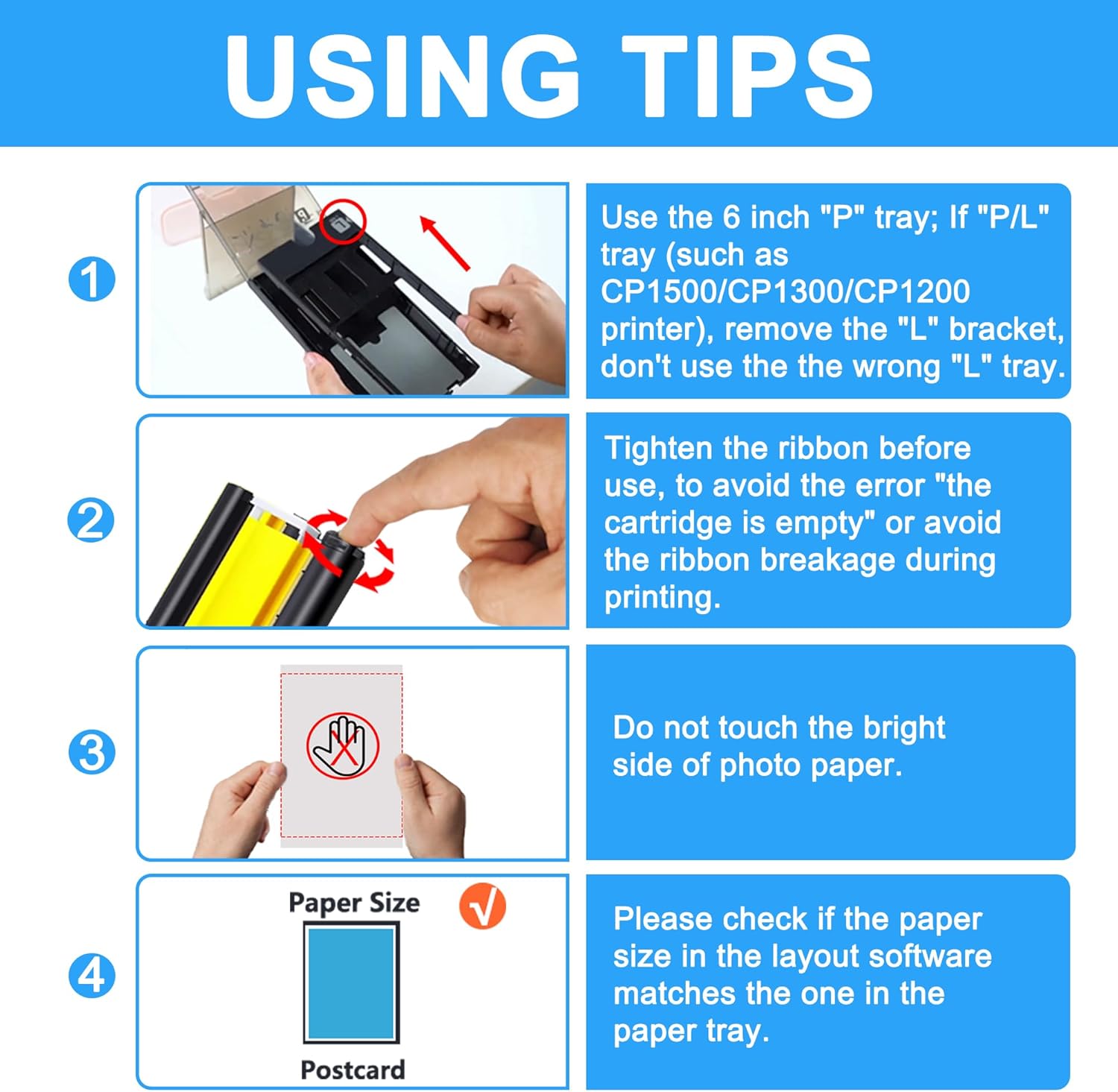 USING TIPS

1

Use the 6 inch "P" tray; If "P/L" tray (such as CP1500/CP1300/CP1200 printer), remove the "L" bracket, don't use the the wrong "L" tray.

2

Tighten the ribbon before use, to avoid the error "the cartridge is empty" or avoid the ribbon breakage during printing.

3

Do not touch the bright side of photo paper.

4

Paper Size

√

Postcard

Please check if the paper size in the layout software matches the one in the paper tray.