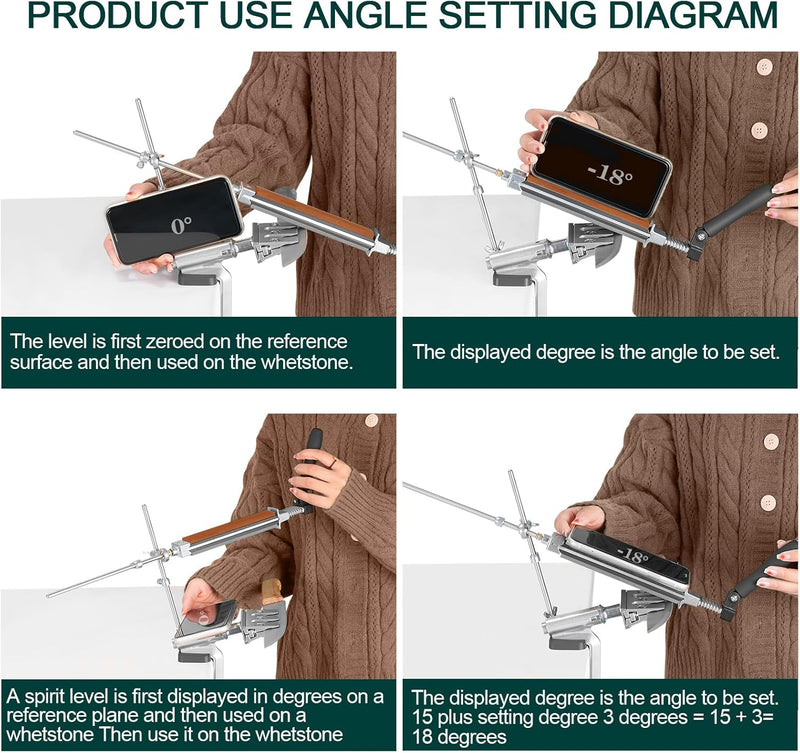 PRODUCT USE ANGLE SETTING DIAGRAM

0°

The level is first zeroed on the reference surface and then used on the whetstone.

-18°

The displayed degree is the angle to be set.

A spirit level is first displayed in degrees on a reference plane and then used on a whetstone Then use it on the whetstone

-18°

The displayed degree is the angle to be set. 15 plus setting degree 3 degrees = 15 + 3= 18 degrees