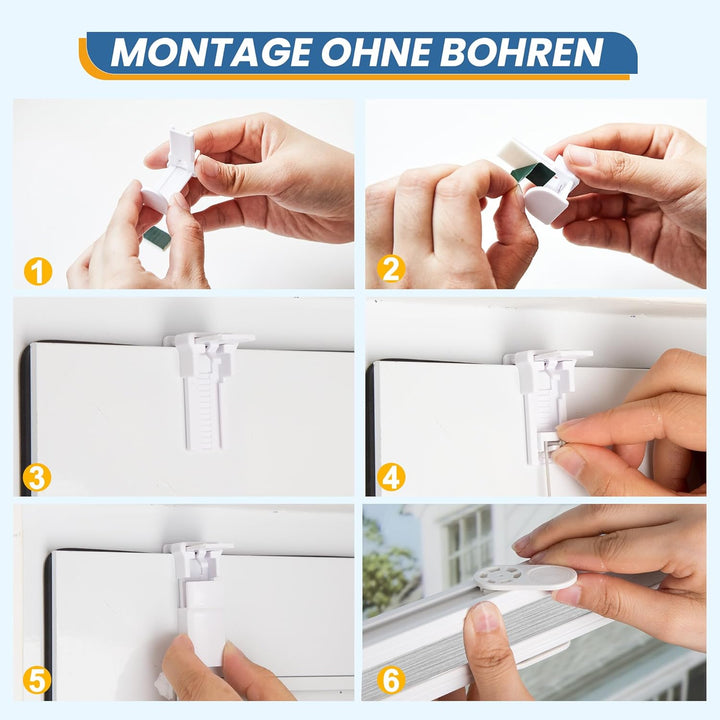 MONTAGE OHNE BOHREN

1

2

3

4

5

6