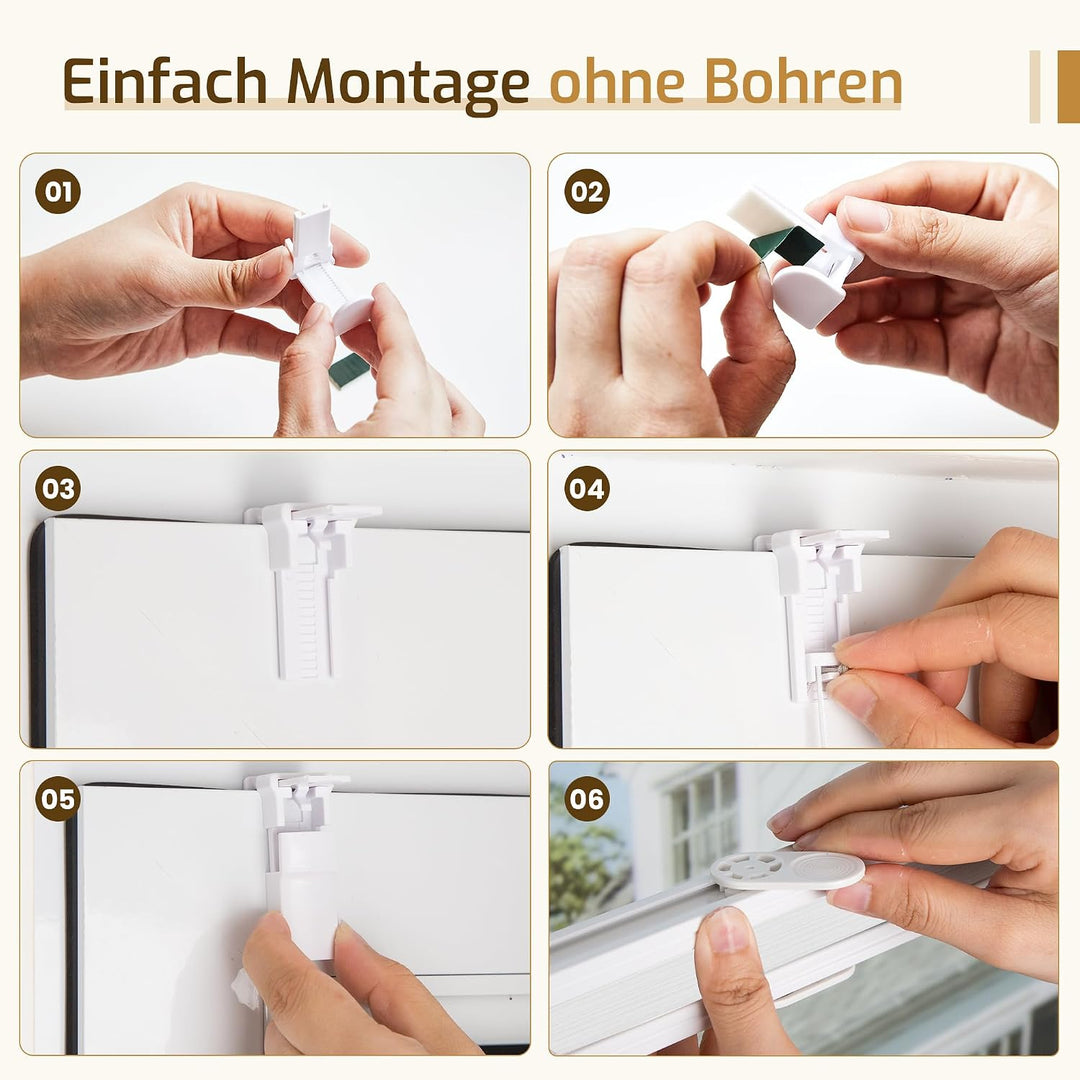 Einfach Montage ohne Bohren

01

02

03

04

05

06