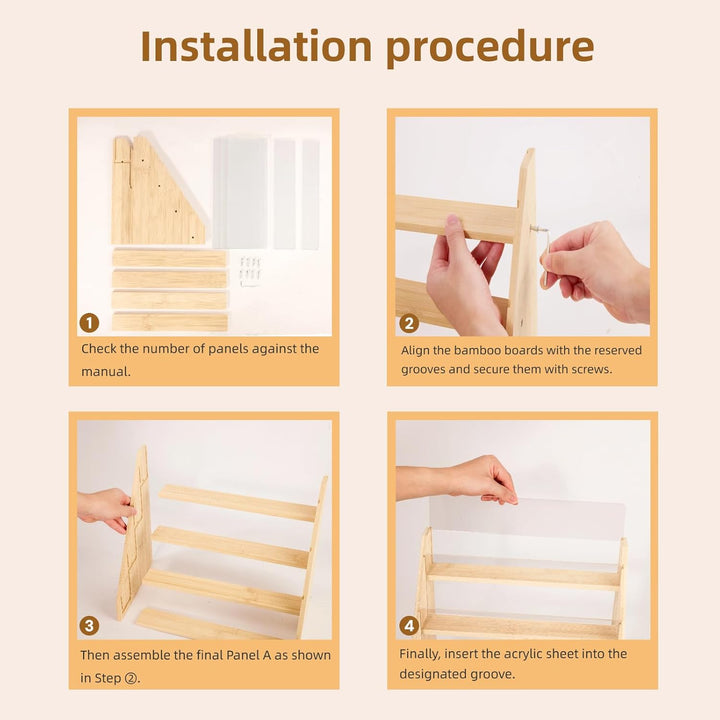 Installation procedure

1
Check the number of panels against the manual.

2
Align the bamboo boards with the reserved grooves and secure them with screws.

3
Then assemble the final Panel A as shown in Step ②.

4
Finally, insert the acrylic sheet into the designated groove.