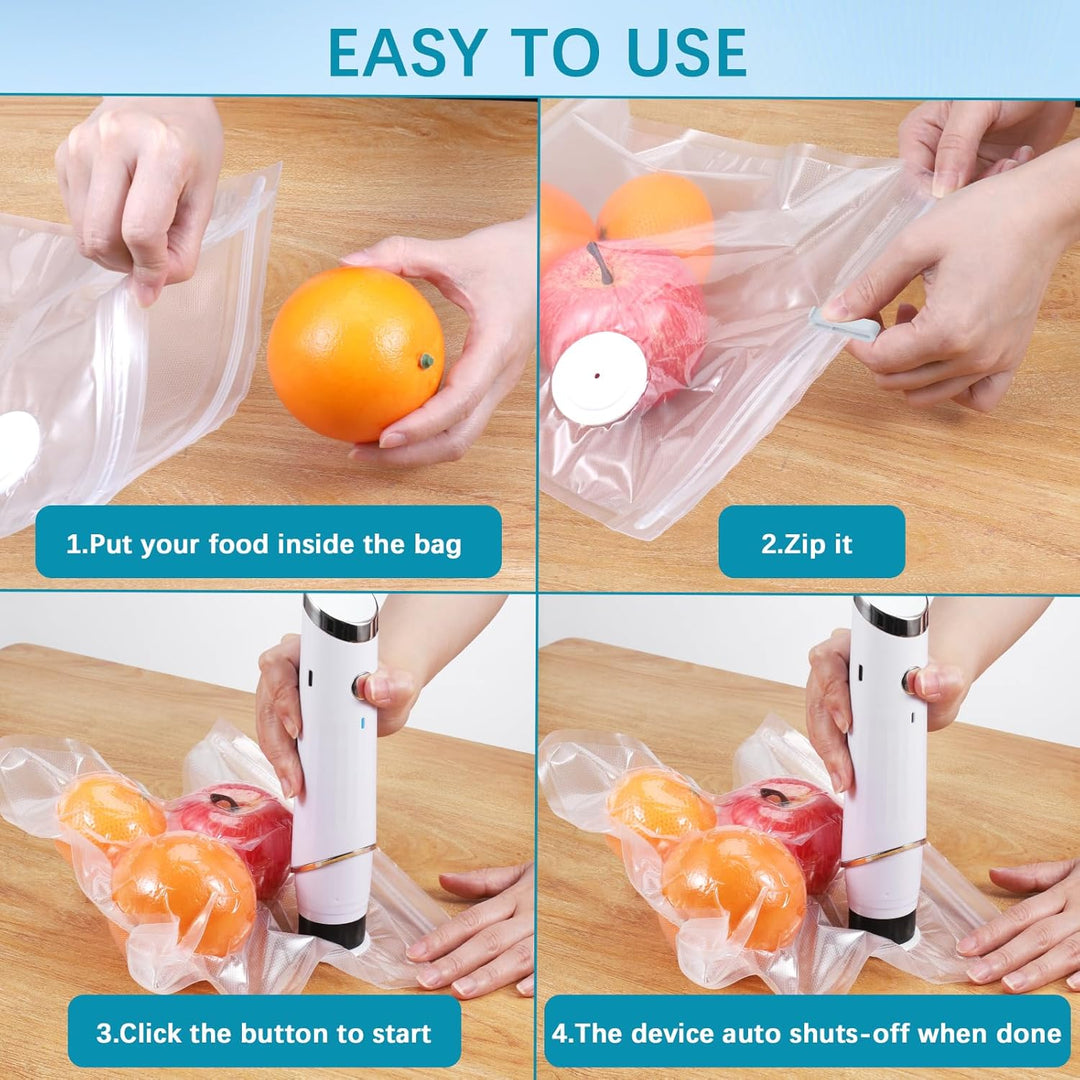 EASY TO USE

1.Put your food inside the bag

2.Zip it

3.Click the button to start

4.The device auto shuts-off when done