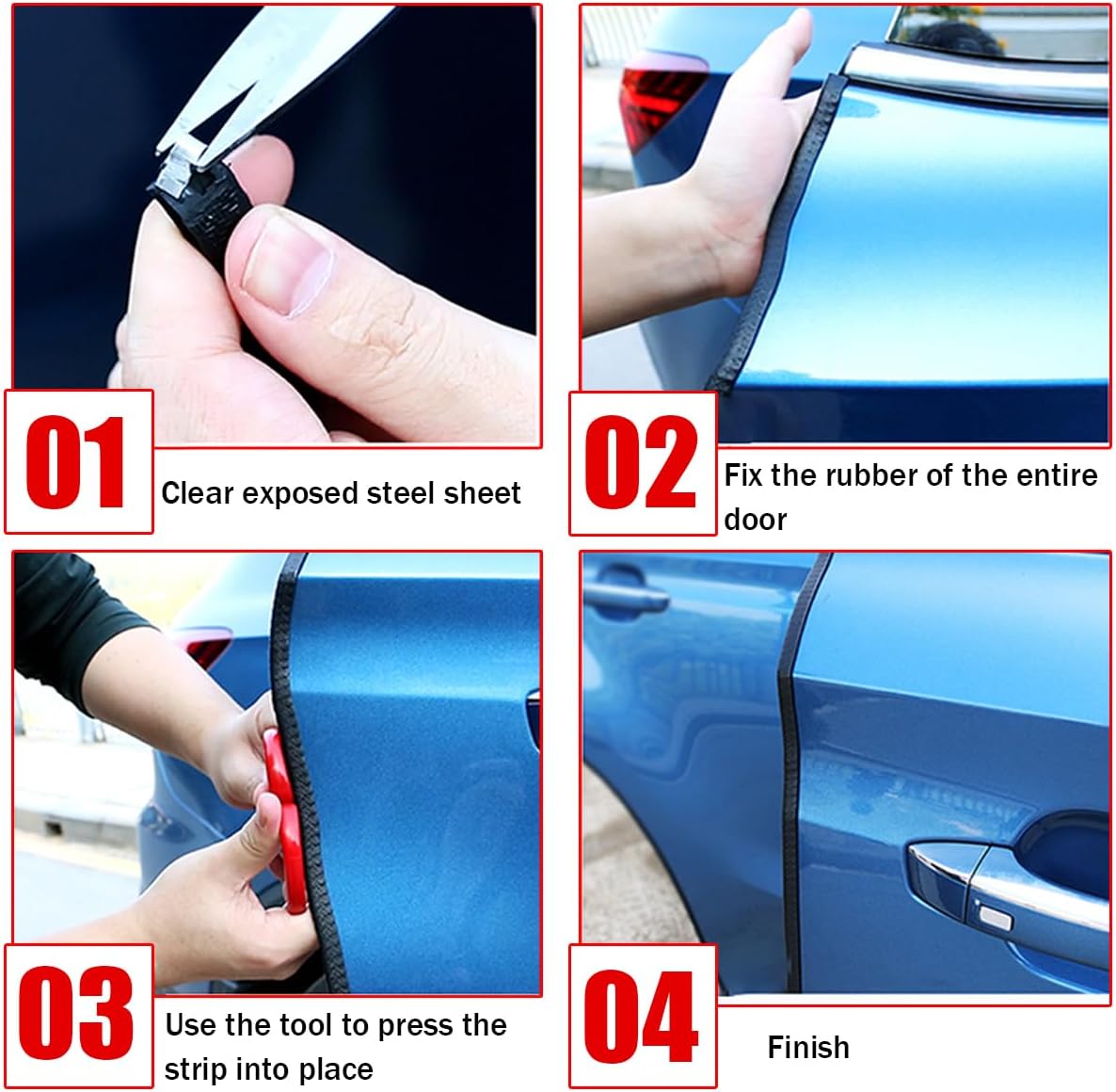 01

Clear exposed steel sheet

02

Fix the rubber of the entire door

03

Use the tool to press the strip into place

04

Finish