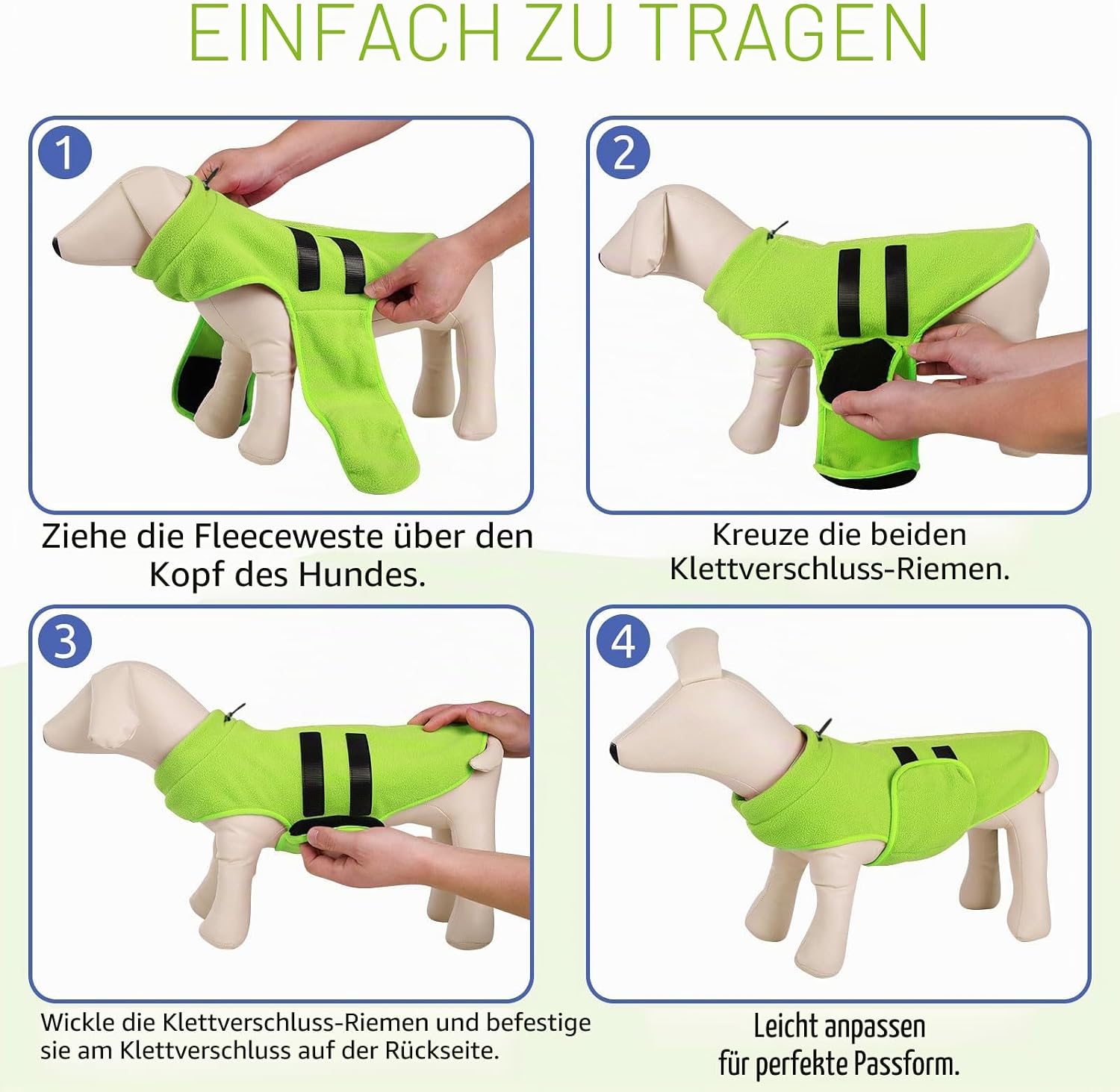 EINFACH ZU TRAGEN

1

Ziehe die Fleeceweste über den Kopf des Hundes.

2

Kreuze die beiden Klettverschluss-Riemen.

3

Wickle die Klettverschluss-Riemen und befestige sie am Klettverschluss auf der Rückseite.

4

Leicht anpassen für perfekte Passform.