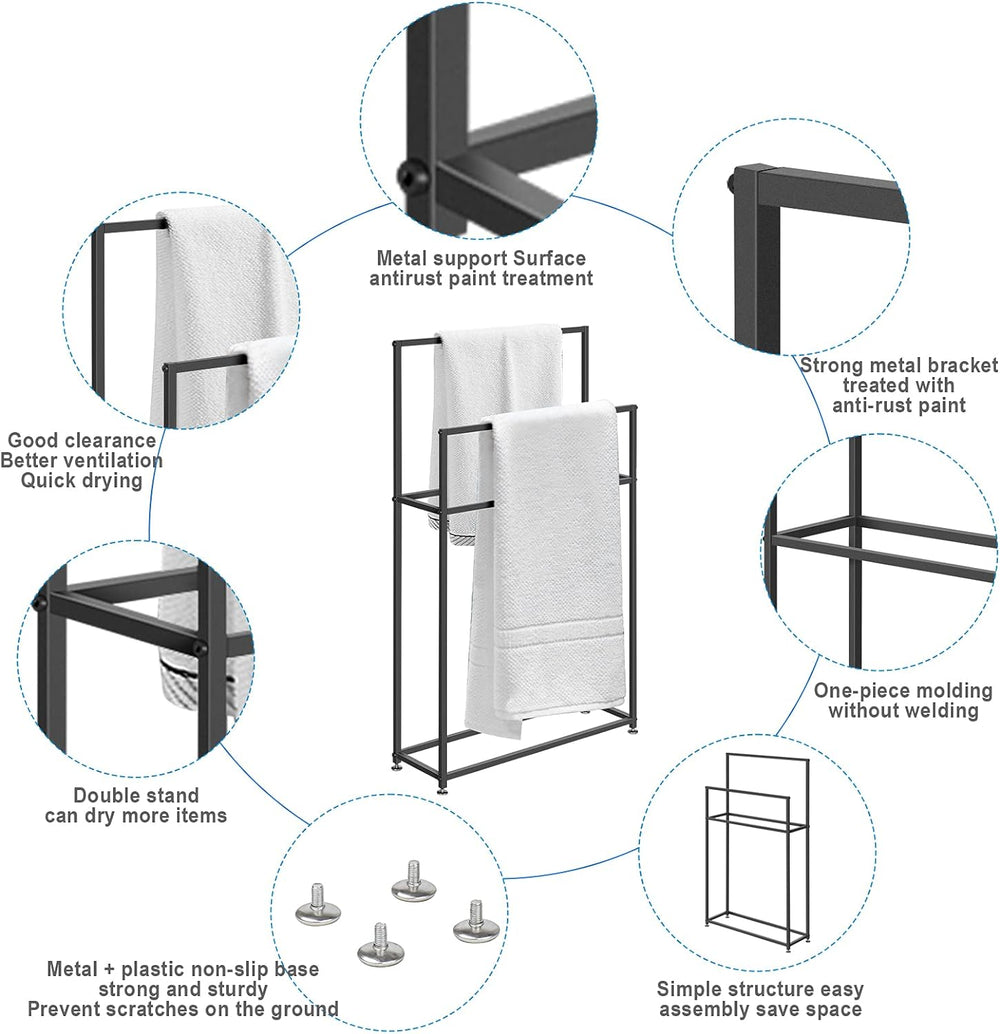 Metal support Surface antirust paint treatment

Strong metal bracket treated with anti-rust paint

Good clearance Better ventilation Quick drying

One-piece molding without welding

Double stand can dry more items

Metal + plastic non-slip base strong and sturdy Prevent scratches on the ground

Simple structure easy assembly save space