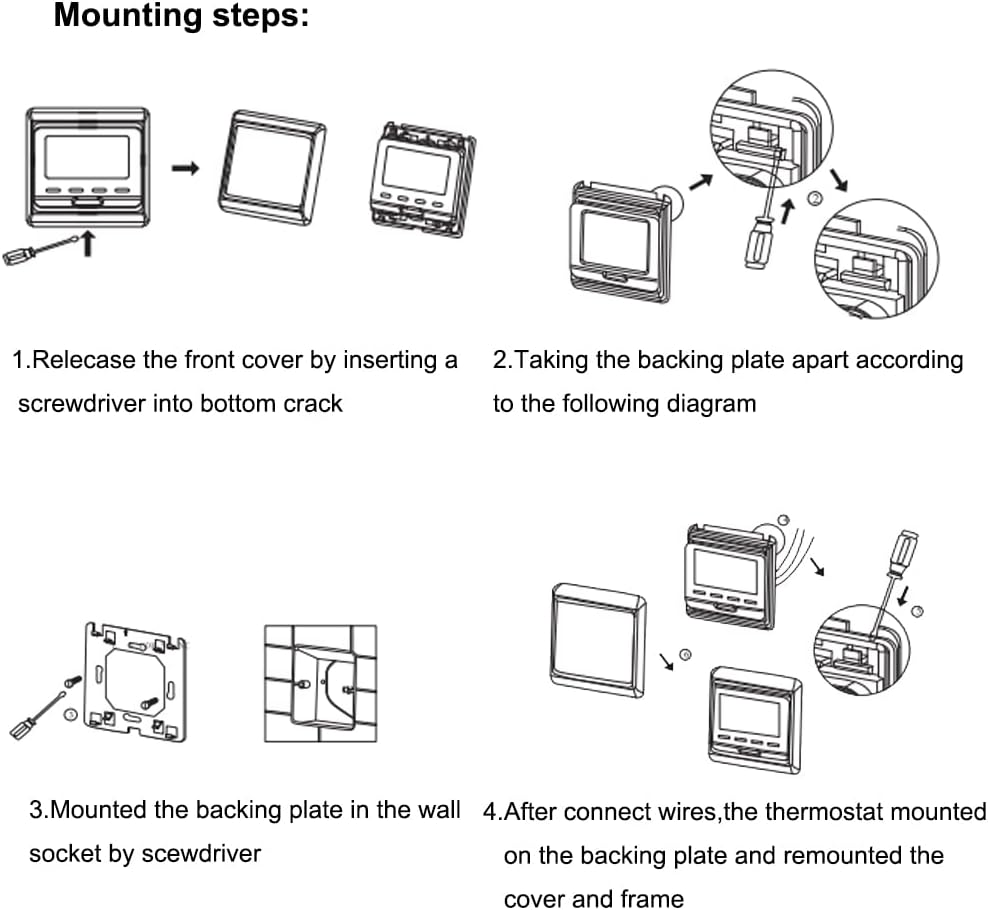 Mounting steps:

1.Relecase the front cover by inserting a screwdriver into bottom crack

2.Taking the backing plate apart according to the following diagram

3.Mounted the backing plate in the wall socket by scewdriver

4.After connect wires,the thermostat mounted on the backing plate and remounted the cover and frame