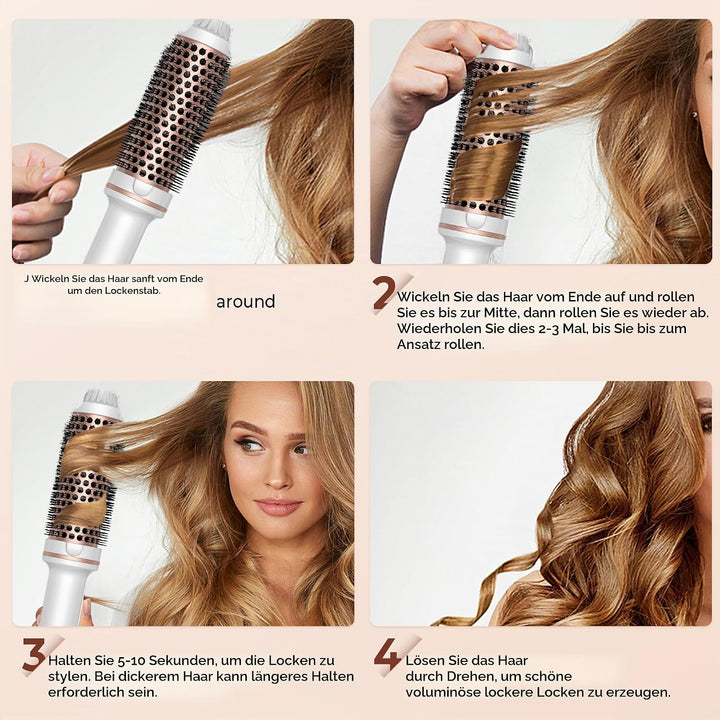 J Wickeln Sie das Haar sanft vom Ende um den Lockenstab.

around

2 Wickeln Sie das Haar vom Ende auf und rollen Sie es bis zur Mitte, dann rollen Sie es wieder ab. Wiederholen Sie dies 2-3 Mal, bis Sie bis zum Ansatz rollen.

3 Halten Sie 5-10 Sekunden, um die Locken zu stylen. Bei dickerem Haar kann längeres Halten erforderlich sein.

4 Lösen Sie das Haar durch Drehen, um schöne voluminöse lockere Locken zu erzeugen.