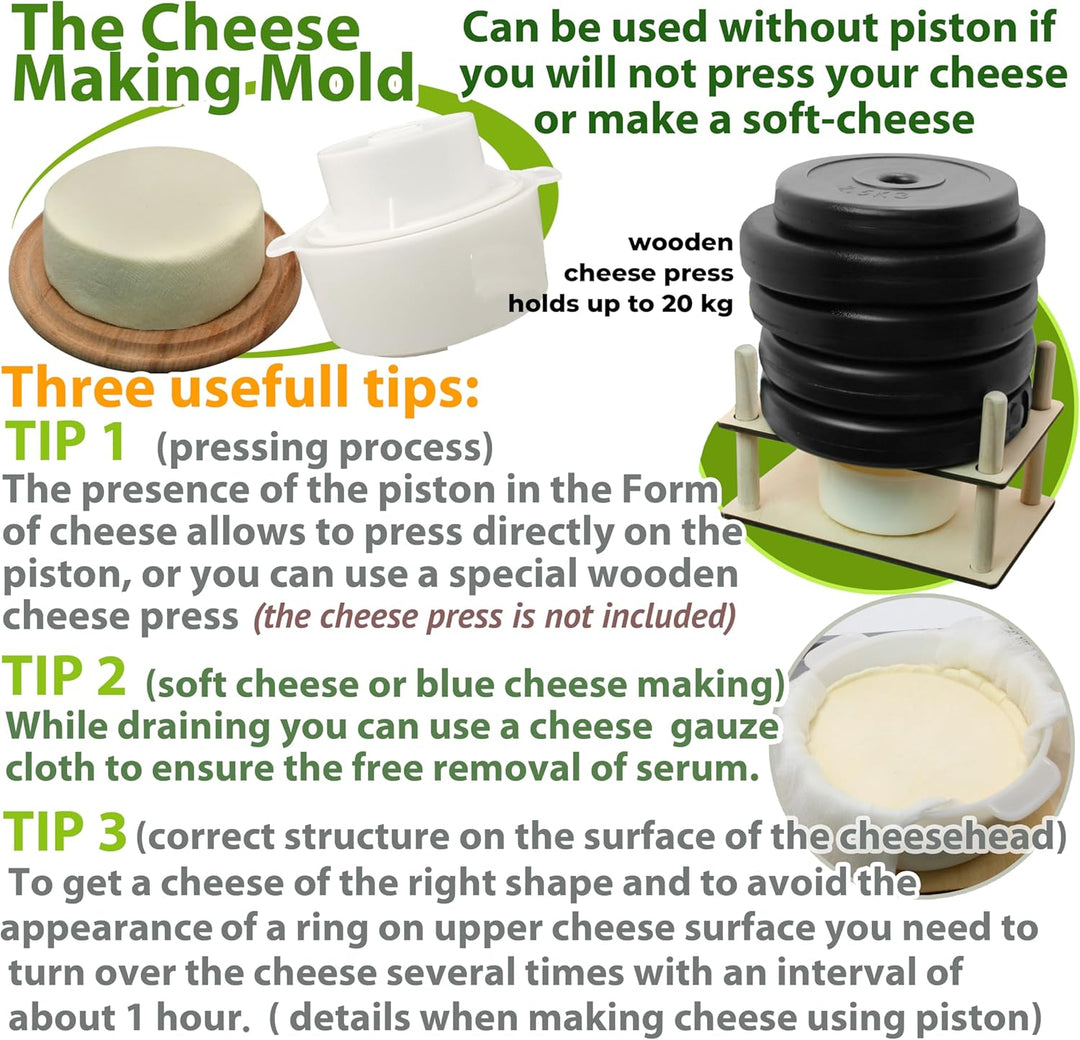 The Cheese Making Mold

Can be used without piston if you will not press your cheese or make a soft-cheese

wooden
cheese press
holds up to 20 kg

Three usefull tips:

TIP 1 (pressing process)

The presence of the piston in the Form of cheese allows to press directly on the piston, or you can use a special wooden cheese press (the cheese press is not included)

TIP 2 (soft cheese or blue cheese making)

While draining you can use a cheese gauze cloth to ensure the free removal of serum.

TIP 3 (correct structure on the surface of the cheesehead)

To get a cheese of the right shape and to avoid the appearance of a ring on upper cheese surface you need to turn over the cheese several times with an interval of about 1 hour. ( details when making cheese using piston)