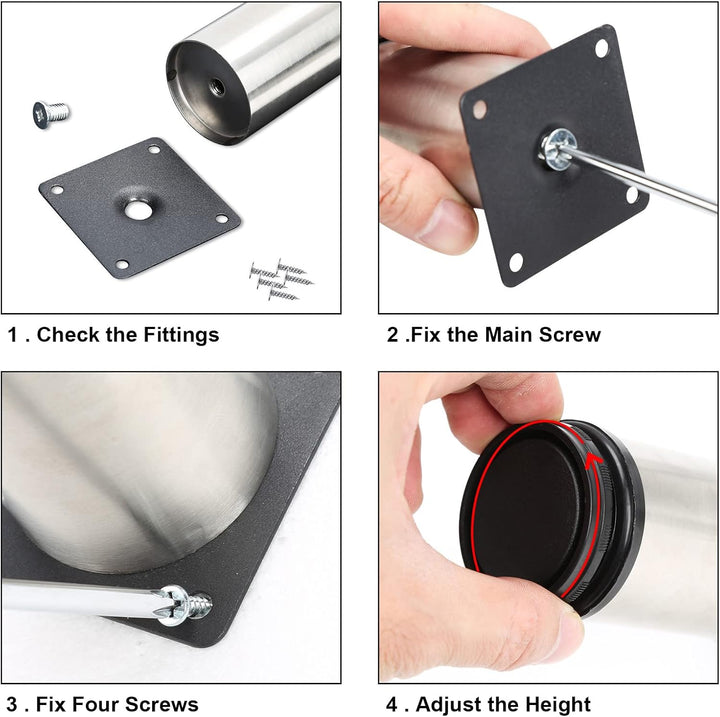 1 . Check the Fittings

2 .Fix the Main Screw

3 . Fix Four Screws

4 . Adjust the Height