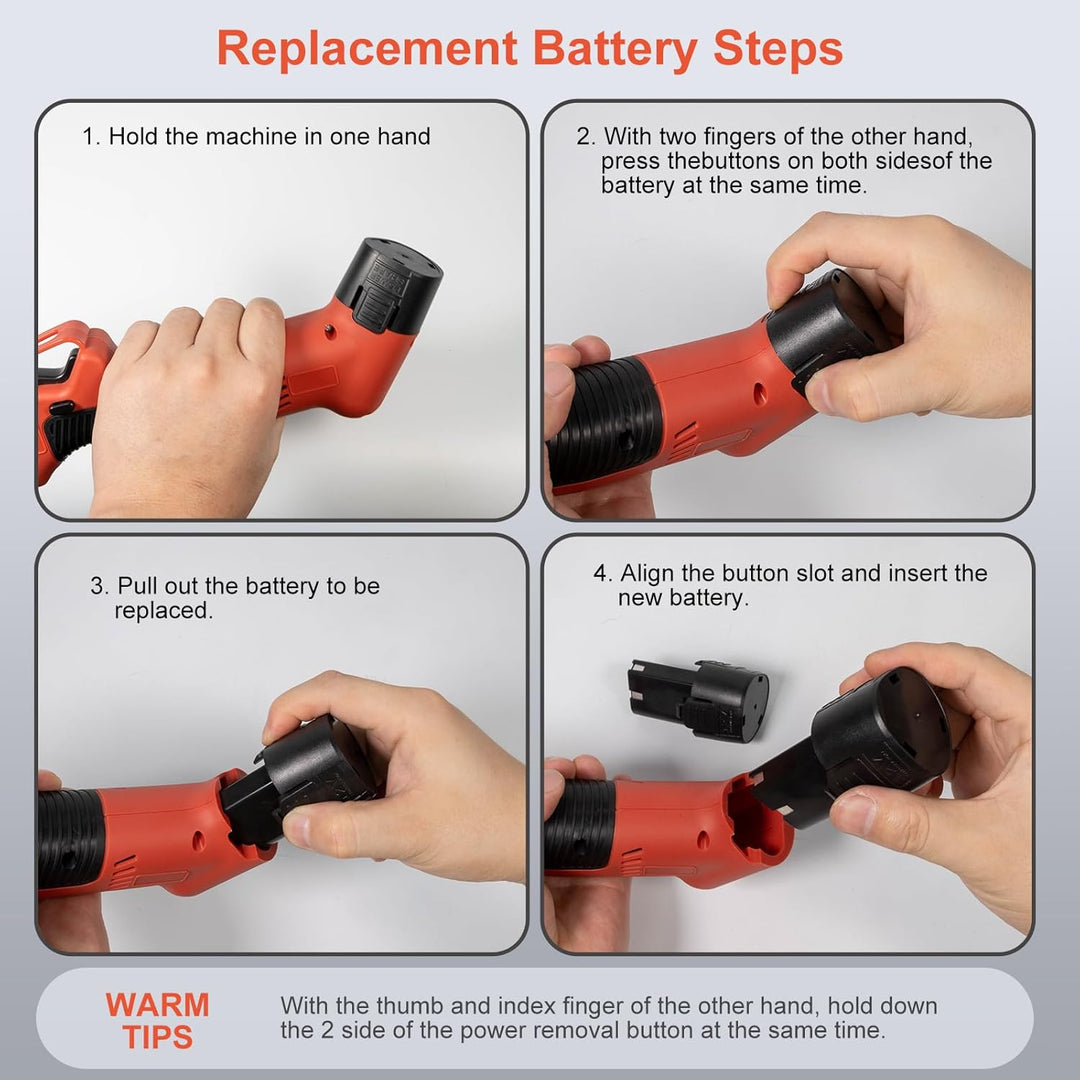 Replacement Battery Steps

1. Hold the machine in one hand

2. With two fingers of the other hand, press thebuttons on both sidesof the battery at the same time.

3. Pull out the battery to be replaced.

4. Align the button slot and insert the new battery.

WARM TIPS

With the thumb and index finger of the other hand, hold down the 2 side of the power removal button at the same time.