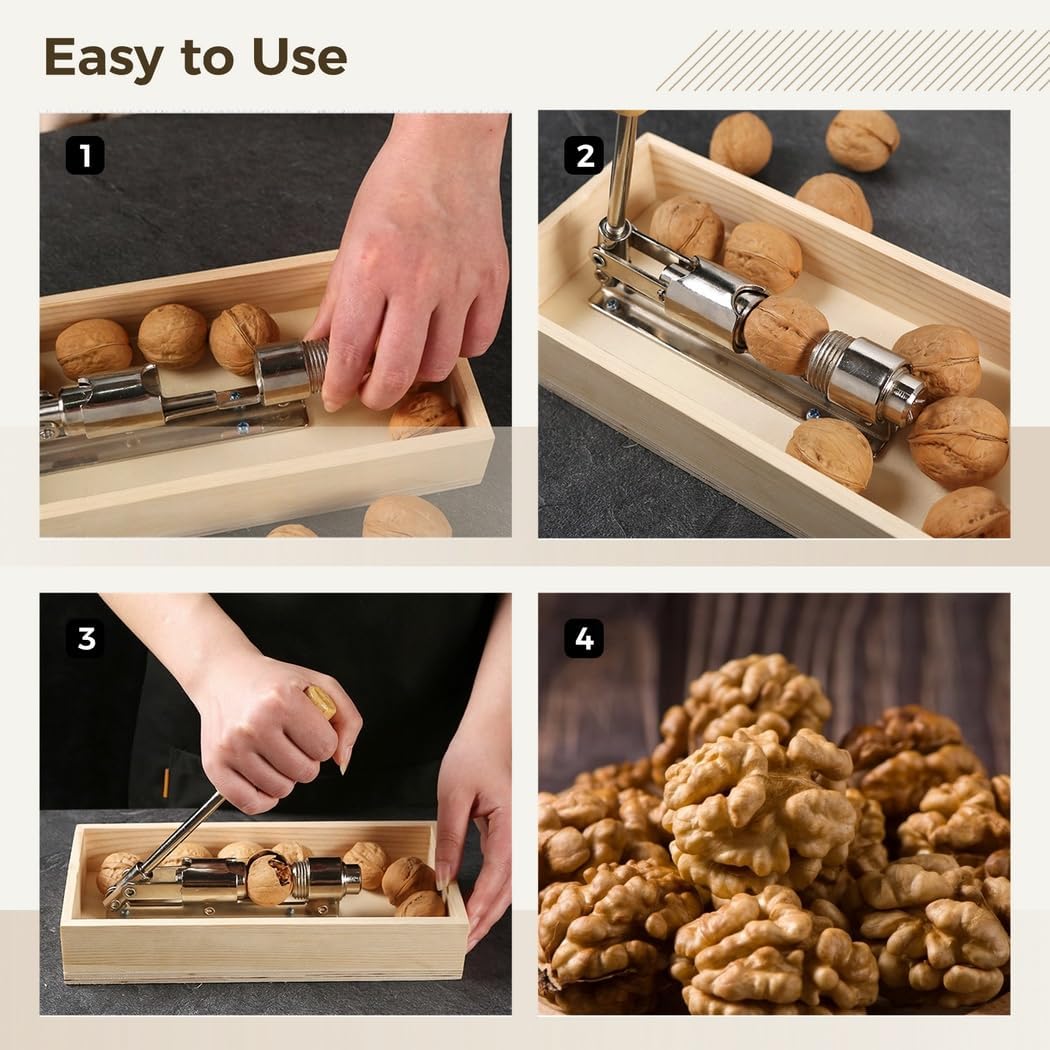 Easy to Use

1

2

3

4