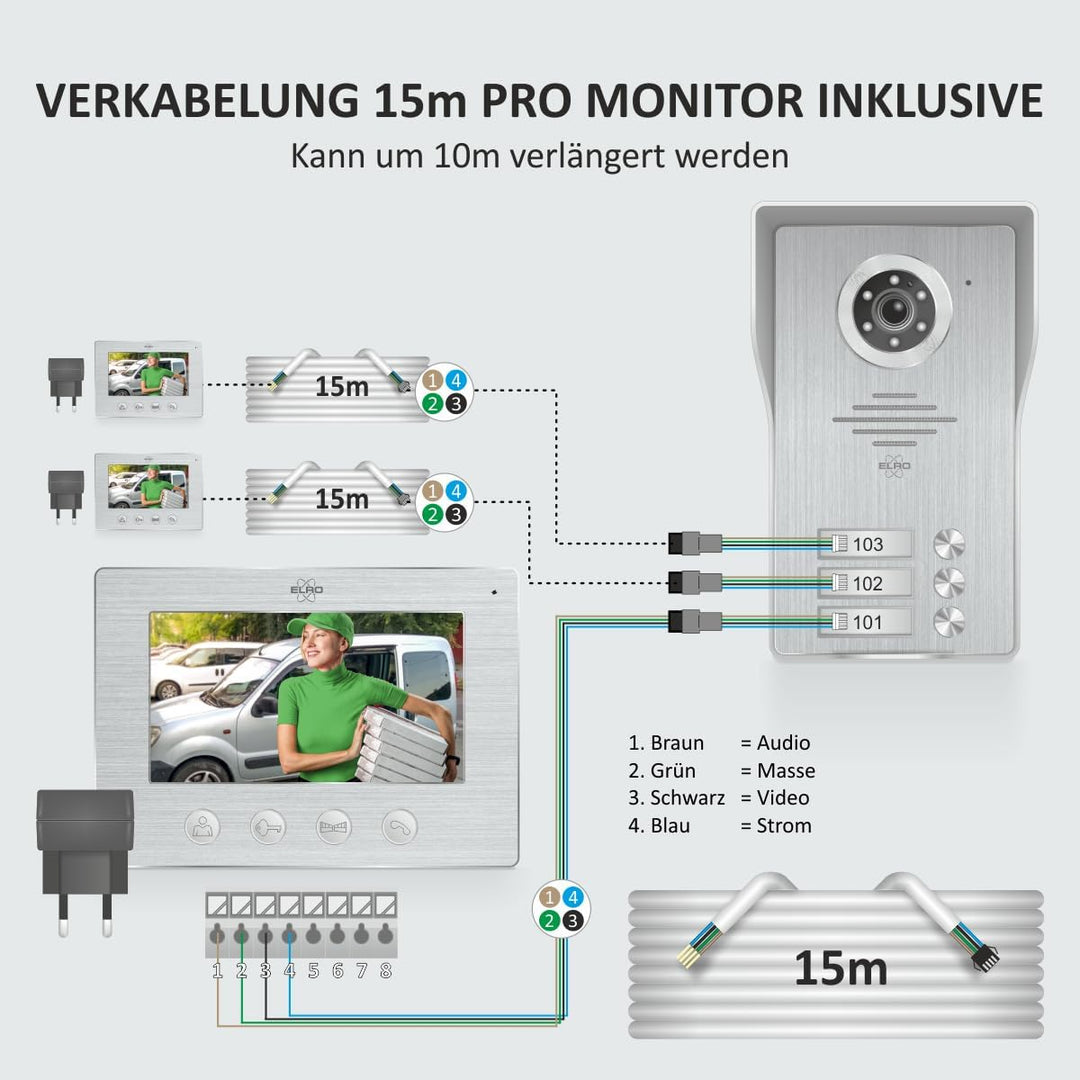 VERKABELUNG 15m PRO MONITOR INKLUSIVE
Kann um 10m verlängert werden

15m
1 4
2 3

15m
1 4
2 3

ELRO

103
102
101

ELRO

1. Braun = Audio
2. Grün = Masse
3. Schwarz = Video
4. Blau = Strom

1 4
2 3

1 2 3 4 5 6 7 8

15m