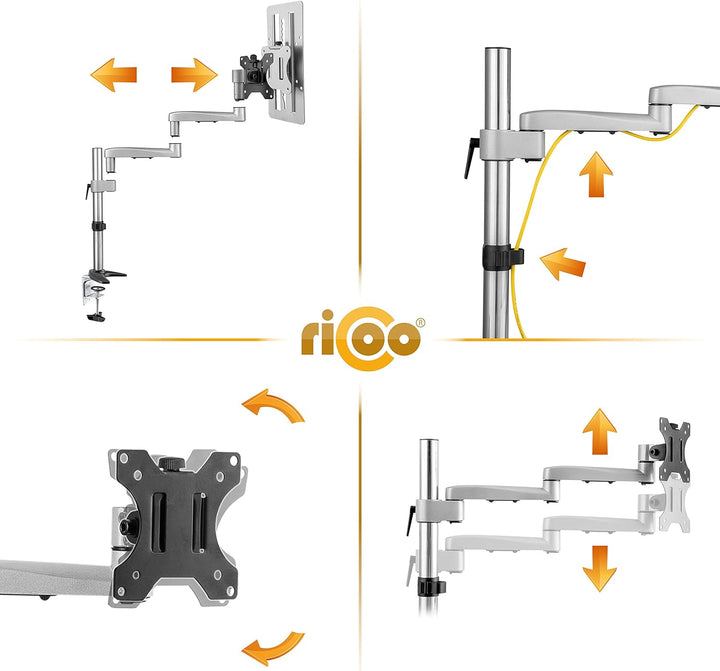 ricoo®